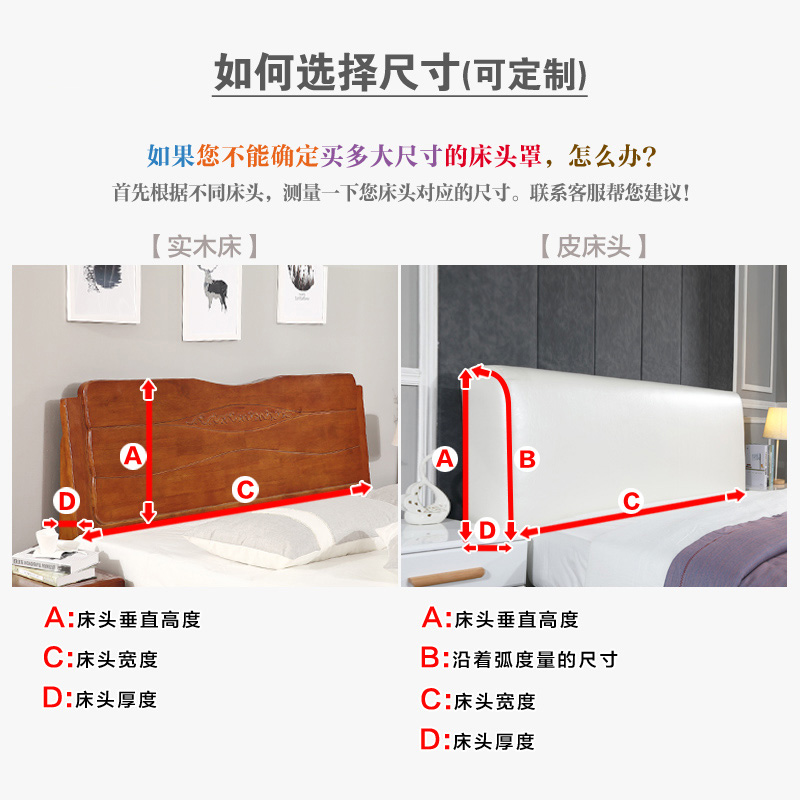 如何选择尺寸(可定制)

如果您不能确定买多大尺寸的床头罩，怎么办?
首先根据不同床头，测量一下您床头对应的尺寸。联系客服帮您建议!

【实木床】

A C D

A:床头垂直高度
C:床头宽度
D:床头厚度

【皮床头】

A B C D

A:床头垂直高度
B:沿着弧度量的尺寸
C:床头宽度
D:床头厚度