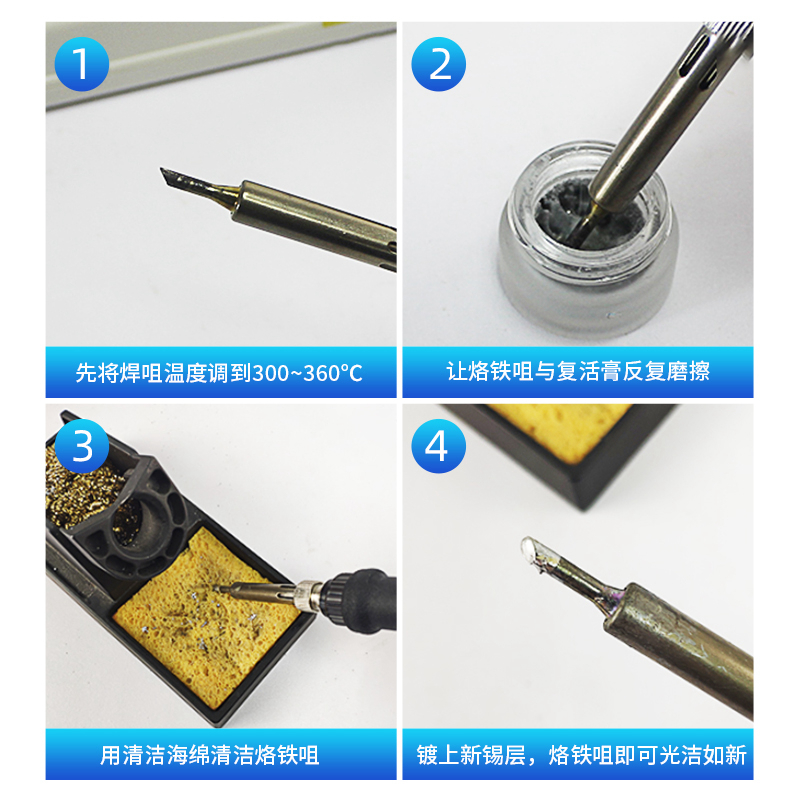 1

先将焊咀温度调到300~360°C

2

让烙铁咀与复活膏反复磨擦

3

用清洁海绵清洁烙铁咀

4

镀上新锡层，烙铁咀即可光洁如新