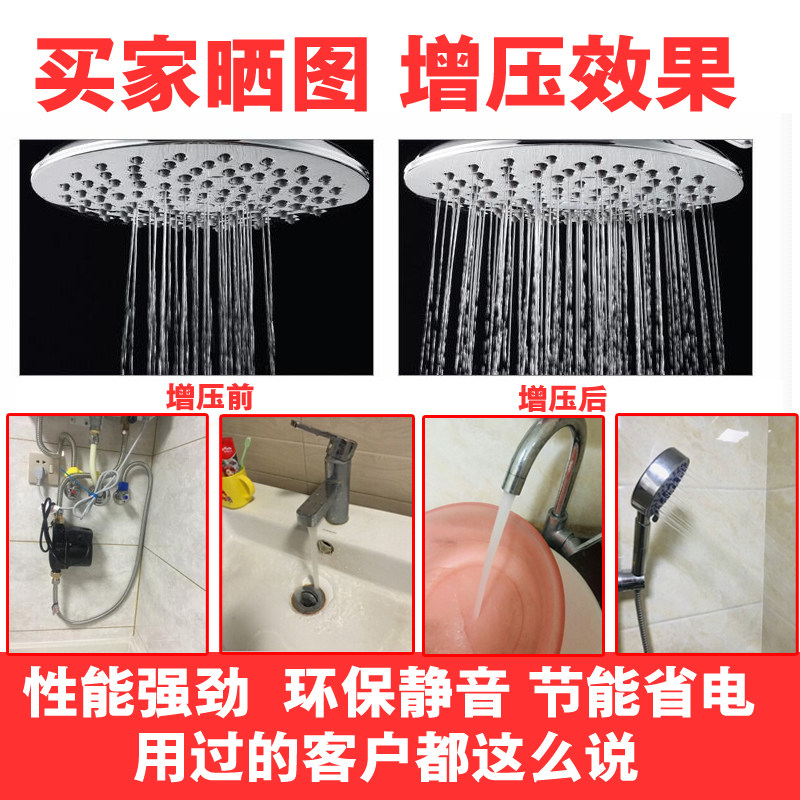 买家晒图 增压效果

增压前

增压后

性能强劲 环保静音 节能省电
用过的客户都这么说