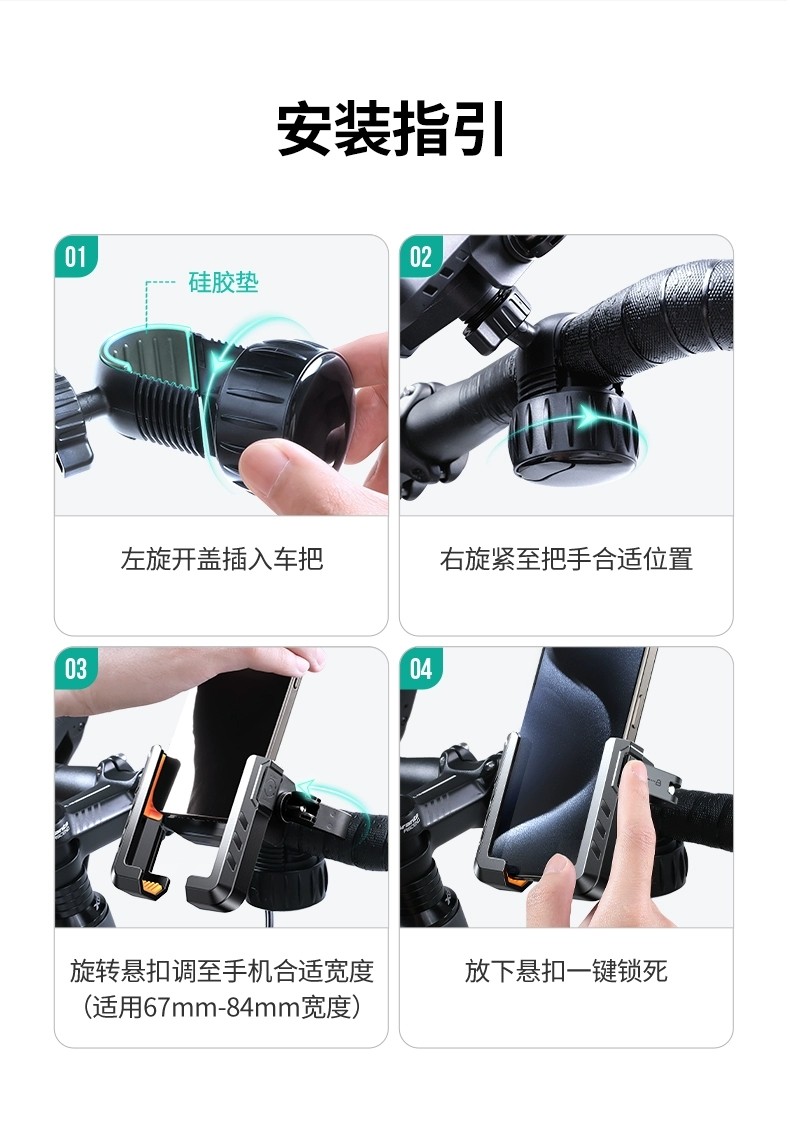 安装指引

01

硅胶垫

左旋开盖插入车把

02

右旋紧至把手合适位置

03

旋转悬扣调至手机合适宽度
（适用67mm-84mm宽度）

04

放下悬扣一键锁死