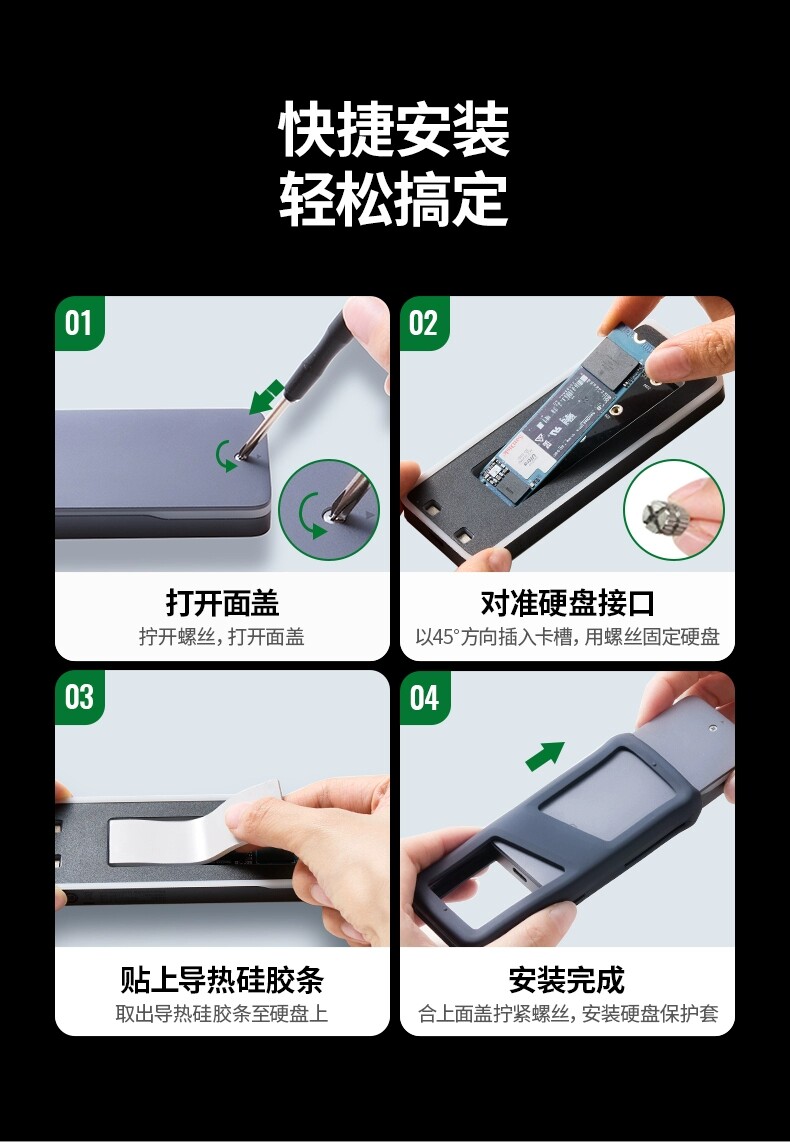 快捷安装
轻松搞定

01
打开面盖
拧开螺丝，打开面盖

02
对准硬盘接口
以45°方向插入卡槽，用螺丝固定硬盘

03
贴上导热硅胶条
取出导热硅胶条至硬盘上

04
安装完成
合上面盖拧紧螺丝，安装硬盘保护套