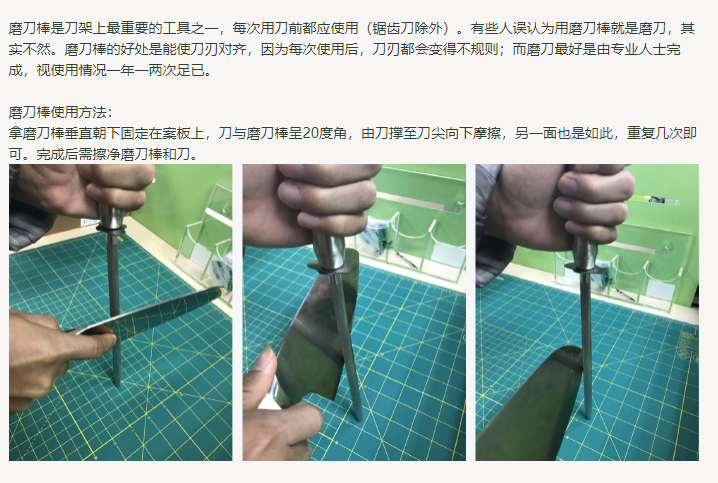 磨刀棒是刀架上最重要的工具之一，每次用刀前都应使用（锯齿刀除外）。有些人误认为用磨刀棒就是磨刀，其实不然。磨刀棒的好处是能使刀刃对齐，因为每次使用后，刀刃都会变得不规则；而磨刀最好是由专业人士完成，视使用情况一年一两次足已。

磨刀棒使用方法：
拿磨刀棒垂直朝下固定在案板上，刀与磨刀棒呈20度角，由刀撑至刀尖向下摩擦，另一面也是如此，重复几次即可。完成后需擦净磨刀棒和刀。