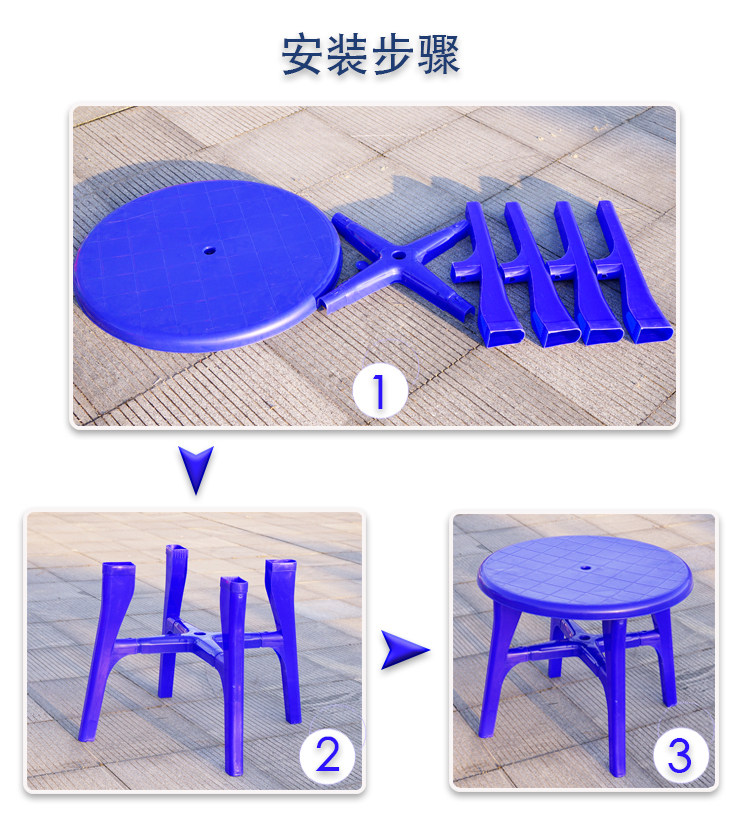 安装步骤

1

2

3