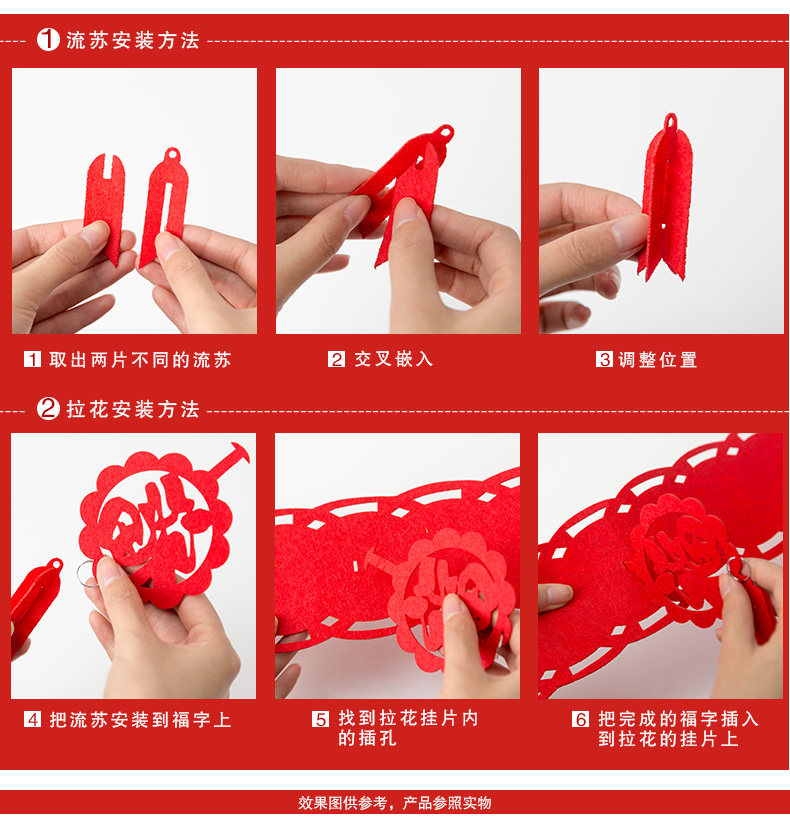 ① 流苏安装方法

1 取出两片不同的流苏

2 交叉嵌入

3 调整位置

② 拉花安装方法

4 把流苏安装到福字上

5 找到拉花挂片内的插孔

6 把完成的福字插入到拉花的挂片上

效果图供参考，产品参照实物