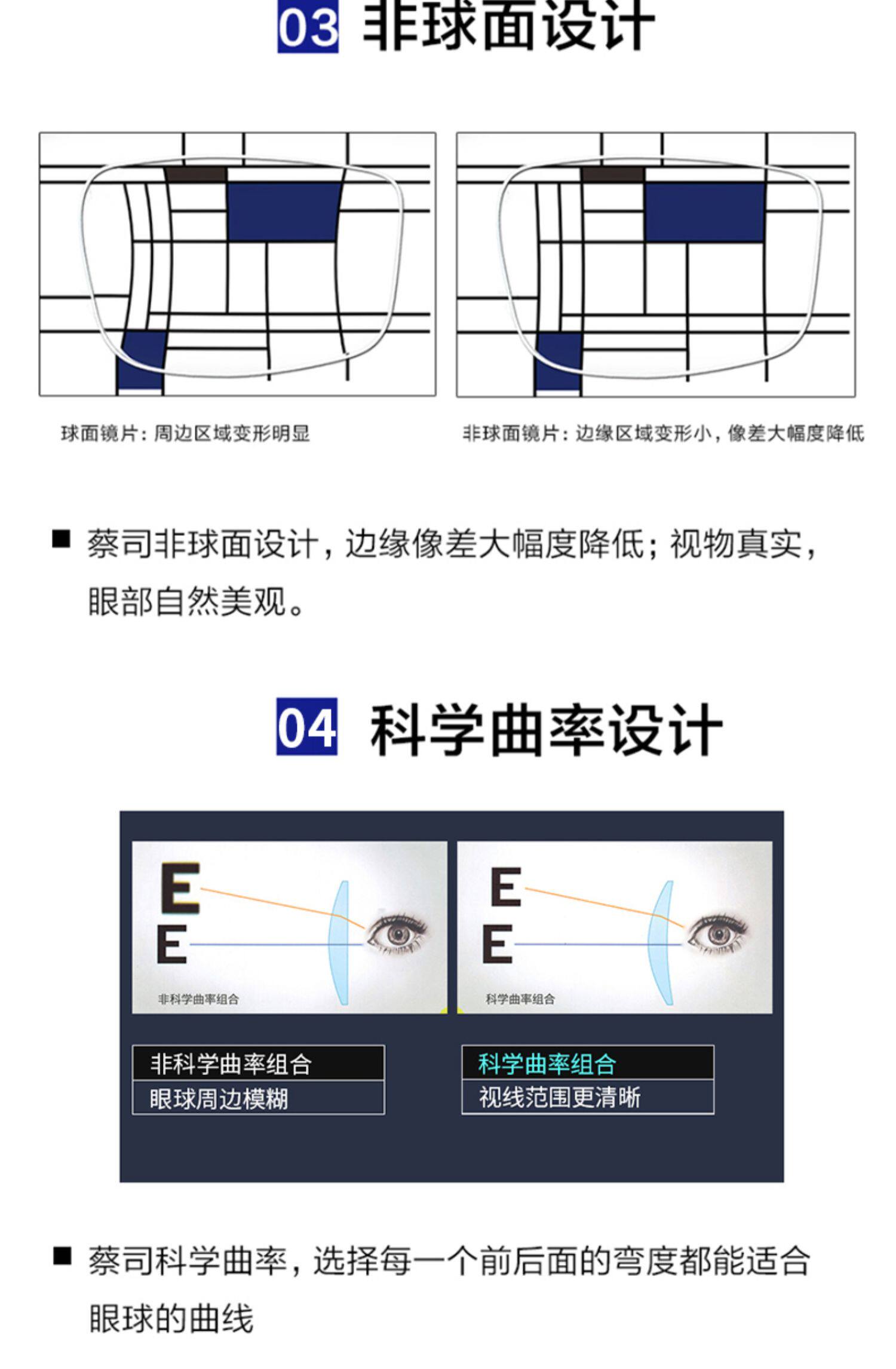 03 非球面设计

球面镜片：周边区域变形明显

非球面镜片：边缘区域变形小，像差大幅度降低

■ 蔡司非球面设计，边缘像差大幅度降低；视物真实，眼部自然美观。

04 科学曲率设计

E
E
非科学曲率组合

E
E
科学曲率组合

非科学曲率组合
眼球周边模糊

科学曲率组合
视线范围更清晰

■ 蔡司科学曲率，选择每一个前后面的弯度都能适合眼球的曲线