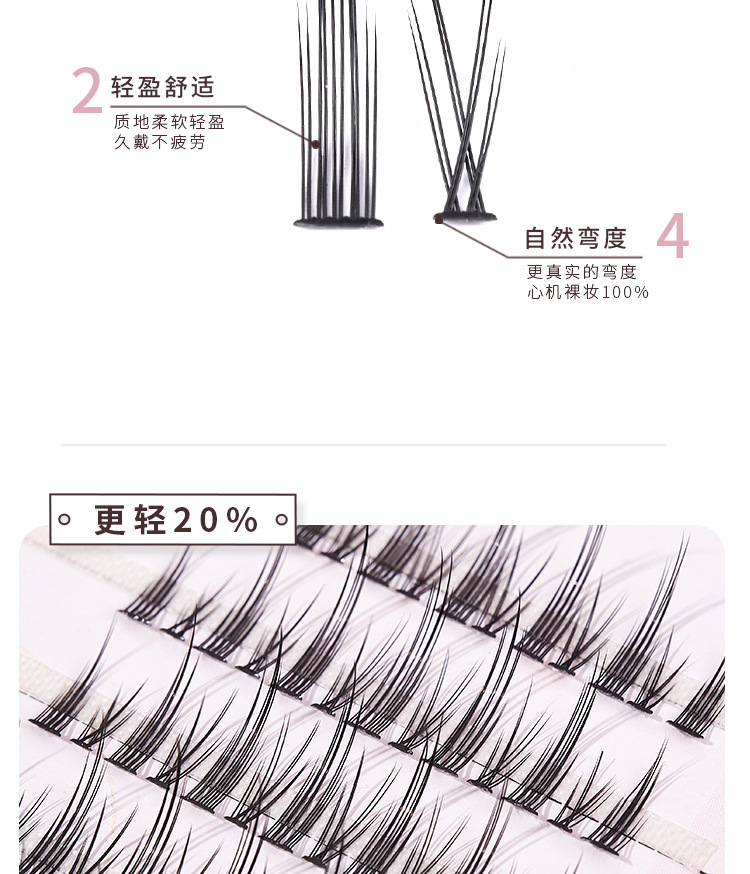 2 轻盈舒适

质地柔软轻盈
久戴不疲劳

自然弯度 4

更真实的弯度
心机裸妆100%

更轻20%