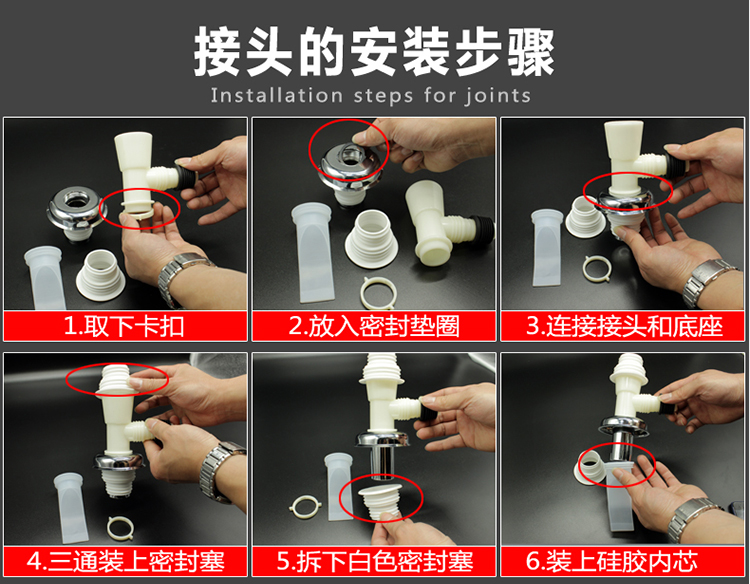 接头的安装步骤
Installation steps for joints

1.取下卡扣

2.放入密封垫圈

3.连接接头和底座

4.三通装上密封塞

5.拆下白色密封塞

6.装上硅胶内芯