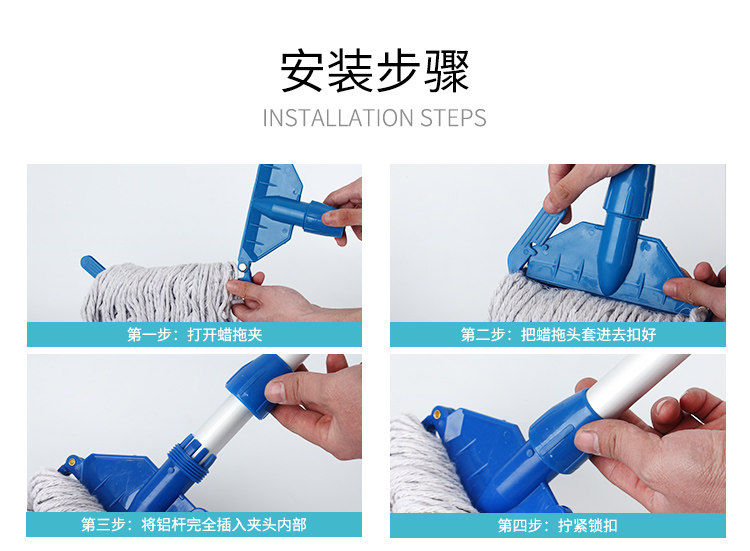 安装步骤

INSTALLATION STEPS

第一步：打开蜡拖夹

第二步：把蜡拖头套进去扣好

第三步：将铝杆完全插入夹头内部

第四步：拧紧锁扣