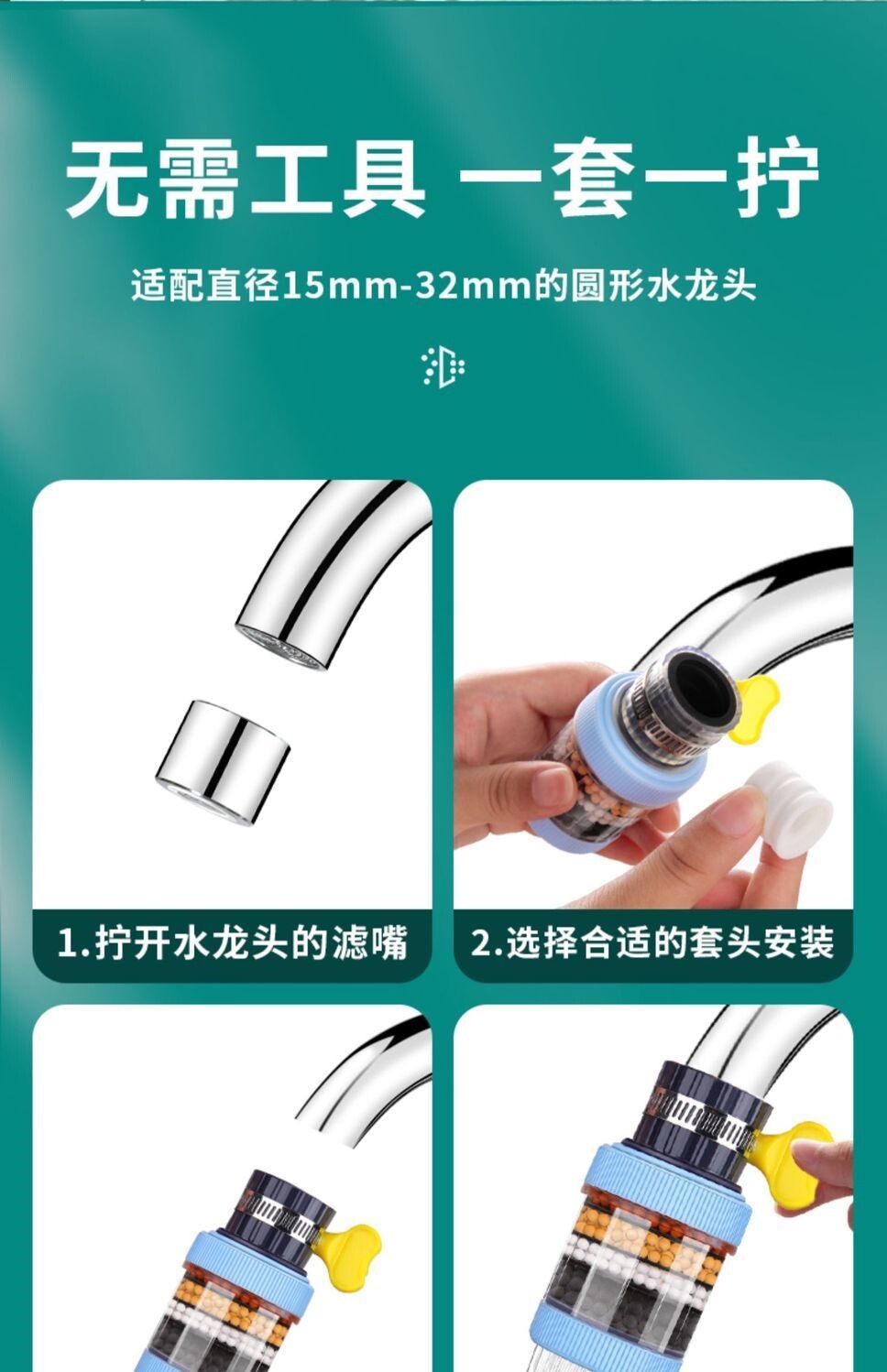 无需工具 一套一拧

适配直径15mm-32mm的圆形水龙头

1.拧开水龙头的滤嘴

2.选择合适的套头安装