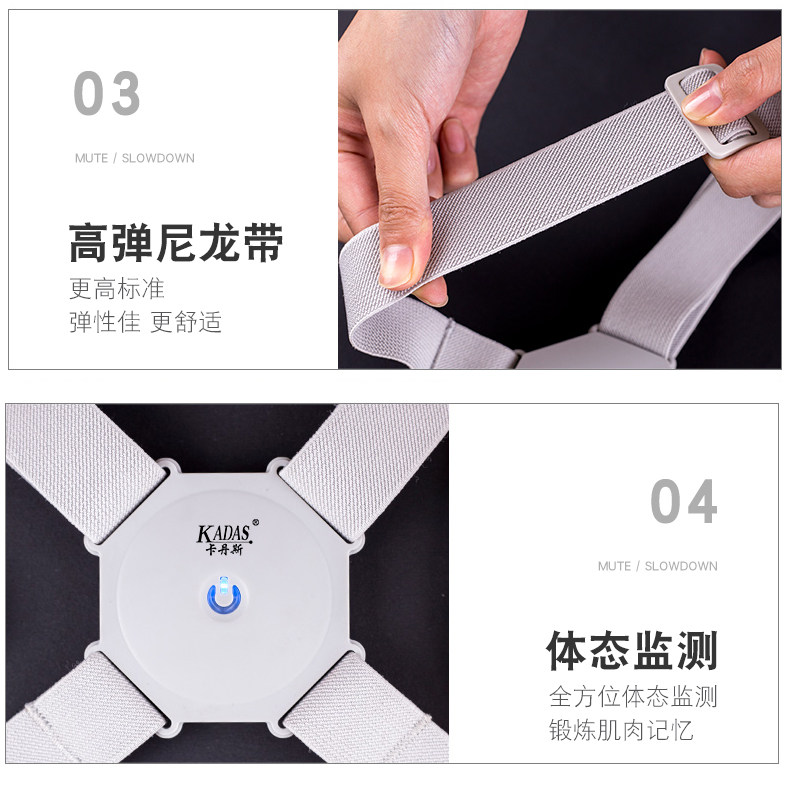 03

MUTE / SLOWDOWN

高弹尼龙带

更高标准
弹性佳 更舒适

KADAS®
卡丹斯

04

MUTE / SLOWDOWN

体态监测

全方位体态监测
锻炼肌肉记忆