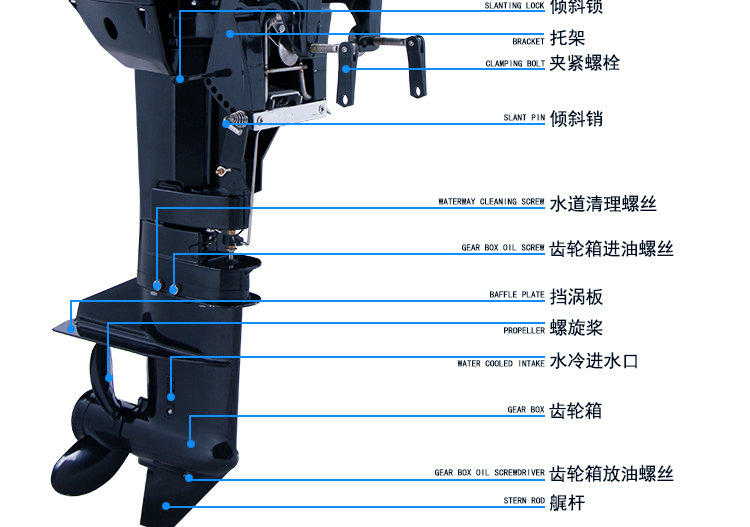 SLANTING LOCK 倾斜锁

BRACKET 托架

CLAMPING BOLT 夹紧螺栓

SLANT PIN 倾斜销

WATERWAY CLEANING SCREW 水道清理螺丝

GEAR BOX OIL SCREW 齿轮箱进油螺丝

BAFFLE PLATE 挡涡板

PROPELLER 螺旋桨

WATER COOLED INTAKE 水冷进水口

GEAR BOX 齿轮箱

GEAR BOX OIL SCREWDRIVER 齿轮箱放油螺丝

STERN ROD 艉杆