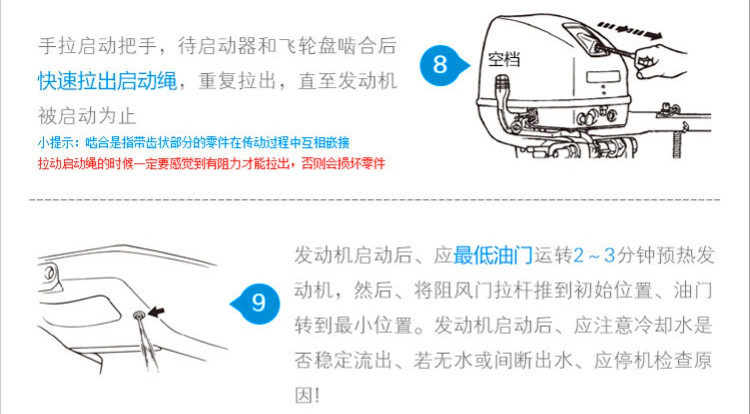 手拉启动把手，待启动器和飞轮盘啮合后快速拉出启动绳，重复拉出，直至发动机被启动为止

小提示：啮合是指带齿状部分的零件在传动过程中互相嵌接

拉动启动绳的时候一定要感觉到有阻力才能拉出，否则会损坏零件

8

空档

9

发动机启动后、应最低油门运转2～3分钟预热发动机，然后、将阻风门拉杆推到初始位置、油门转到最小位置。发动机启动后、应注意冷却水是否稳定流出、若无水或间断出水、应停机检查原因！