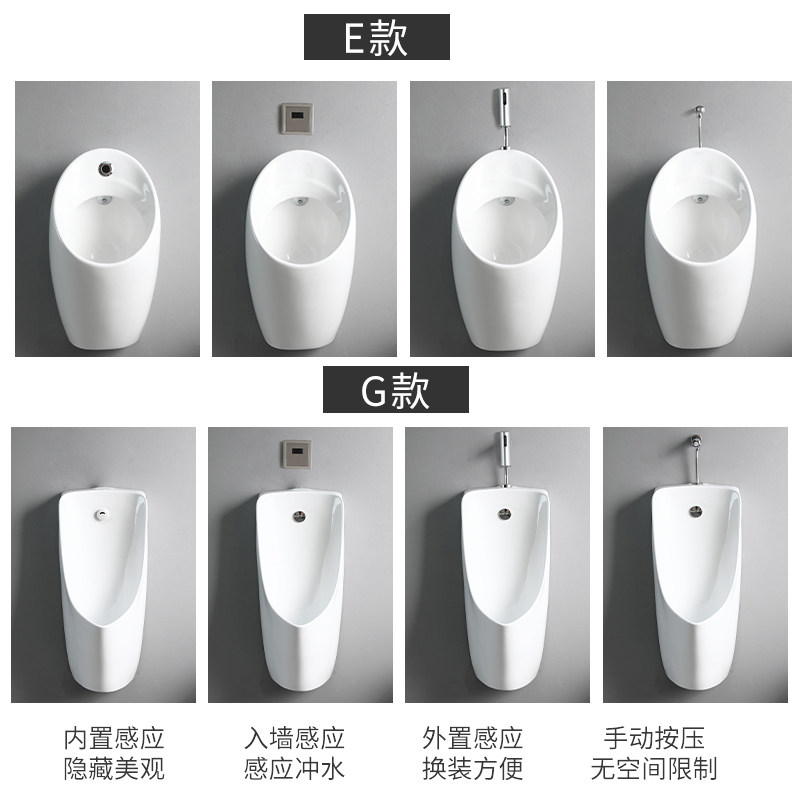 E款

G款

内置感应
隐藏美观

入墙感应
感应冲水

外置感应
换装方便

手动按压
无空间限制