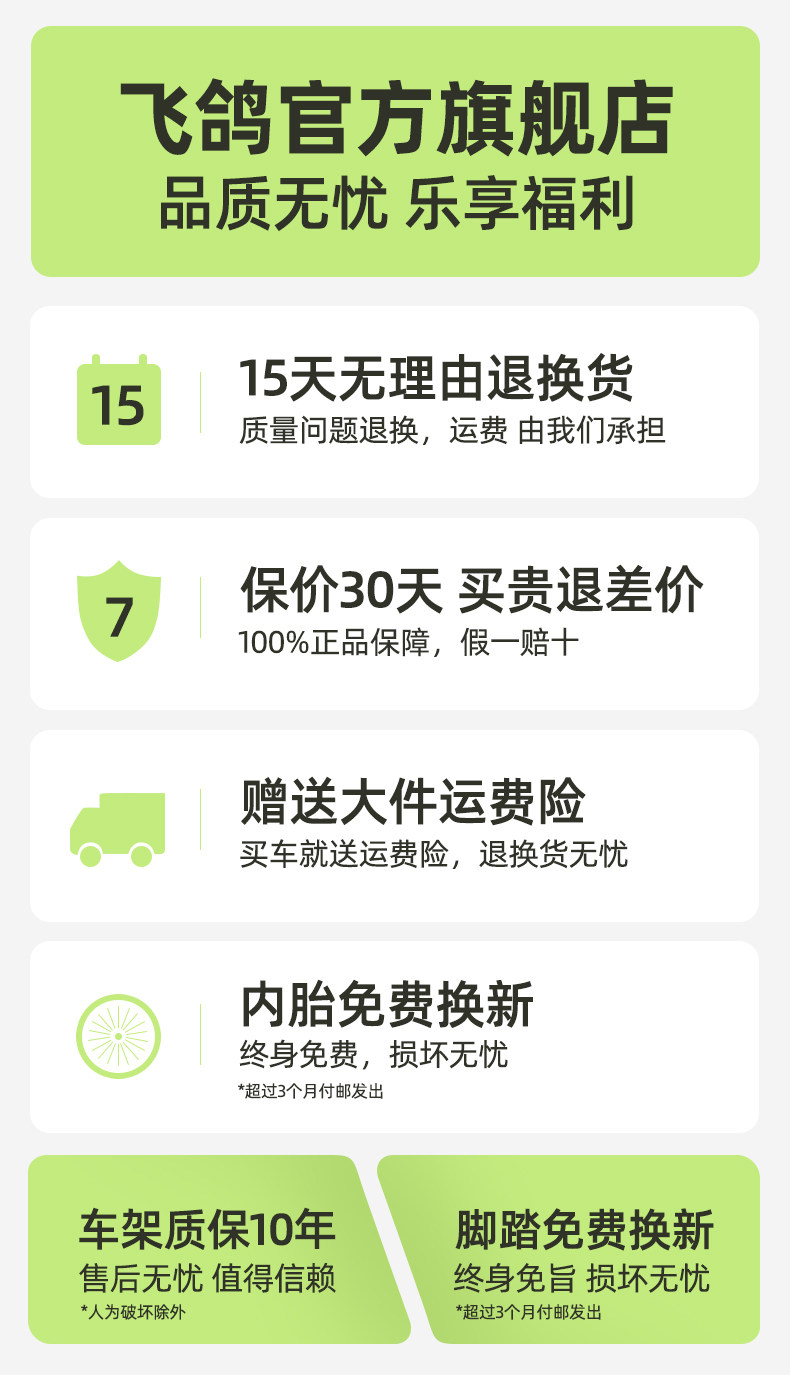 飞鸽官方旗舰店
品质无忧 乐享福利

15

15天无理由退换货
质量问题退换，运费 由我们承担

7

保价30天 买贵退差价
100%正品保障，假一赔十

赠送大件运费险
买车就送运费险，退换货无忧

内胎免费换新
终身免费，损坏无忧
*超过3个月付邮发出

车架质保10年
售后无忧 值得信赖
*人为破坏除外

脚踏免费换新
终身免旨 损坏无忧
*超过3个月付邮发出