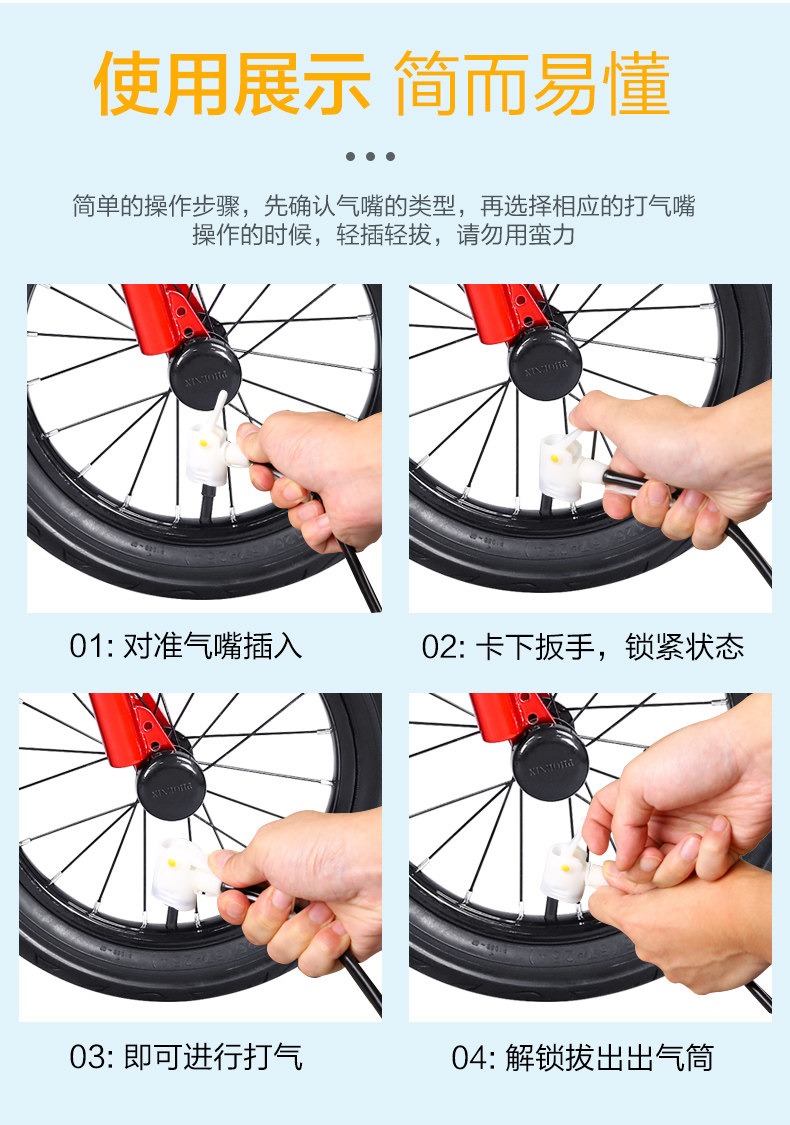 使用展示 简而易懂

简单的操作步骤，先确认气嘴的类型，再选择相应的打气嘴
操作的时候，轻插轻拔，请勿用蛮力

01: 对准气嘴插入

02: 卡下扳手，锁紧状态

03: 即可进行打气

04: 解锁拔出出气筒