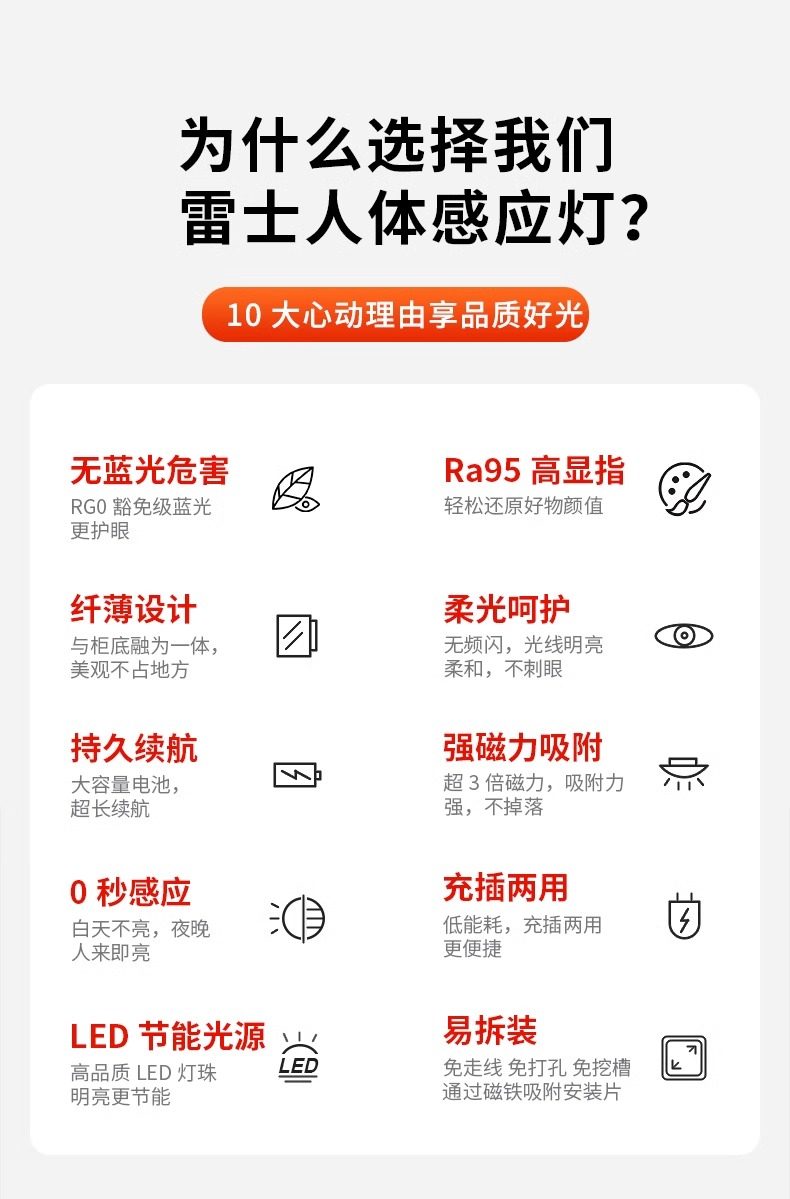 为什么选择我们
雷士人体感应灯？

10大心动理由享品质好光

无蓝光危害
RG0豁免级蓝光更护眼

纤薄设计
与柜底融为一体，美观不占地方

持久续航
大容量电池，超长续航

0秒感应
白天不亮，夜晚人来即亮

LED节能光源
高品质LED灯珠明亮更节能

LED

Ra95高显指
轻松还原好物颜值

柔光呵护
无频闪，光线明亮柔和，不刺眼

强磁力吸附
超3倍磁力，吸附力强，不掉落

充插两用
低能耗，充插两用更便捷

易拆装
免走线 免打孔 免挖槽
通过磁铁吸附安装片