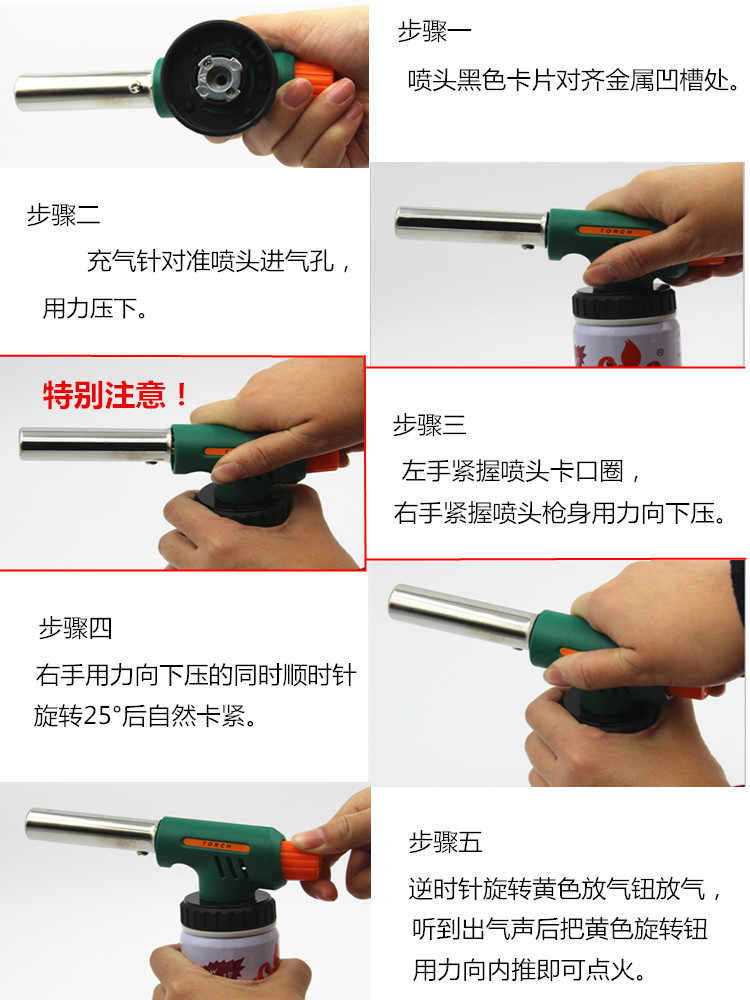 步骤一

喷头黑色卡片对齐金属凹槽处。

步骤二

充气针对准喷头进气孔，用力压下。

TORCH

特别注意！

步骤三

左手紧握喷头卡口圈，右手紧握喷头枪身用力向下压。

步骤四

右手用力向下压的同时顺时针旋转25°后自然卡紧。

TORCH

步骤五

逆时针旋转黄色放气钮放气，听到出气声后把黄色旋转钮用力向内推即可点火。