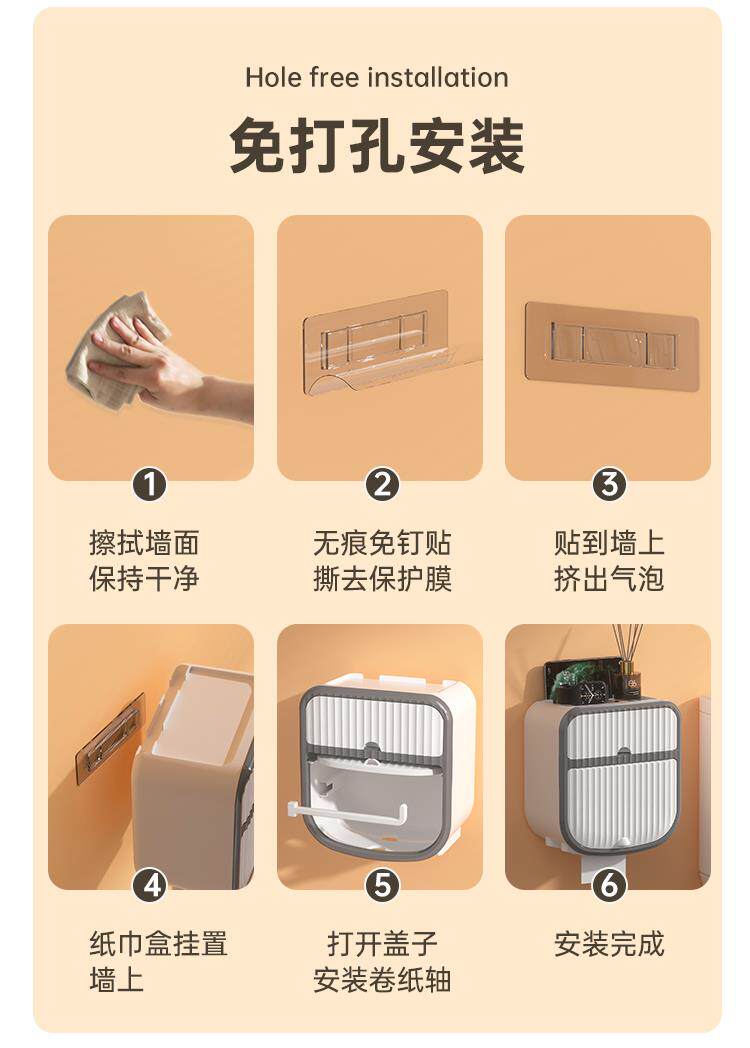 Hole free installation

免打孔安装

1

擦拭墙面
保持干净

2

无痕免钉贴
撕去保护膜

3

贴到墙上
挤出气泡

4

纸巾盒挂置
墙上

5

打开盖子
安装卷纸轴

6

安装完成