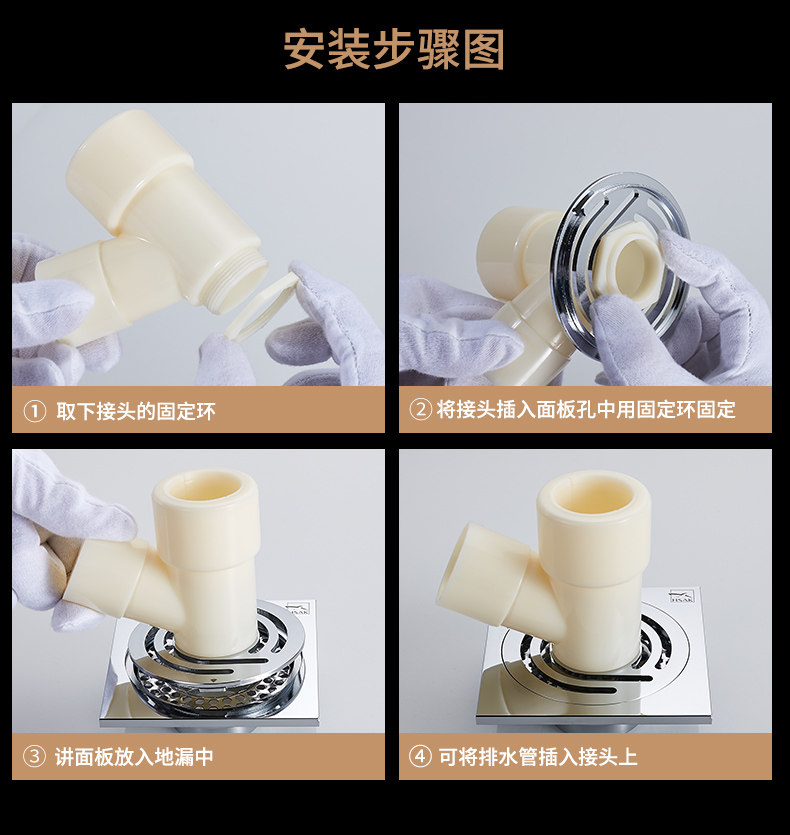 安装步骤图

① 取下接头的固定环

② 将接头插入面板孔中用固定环固定

③ 讲面板放入地漏中

④ 可将排水管插入接头上