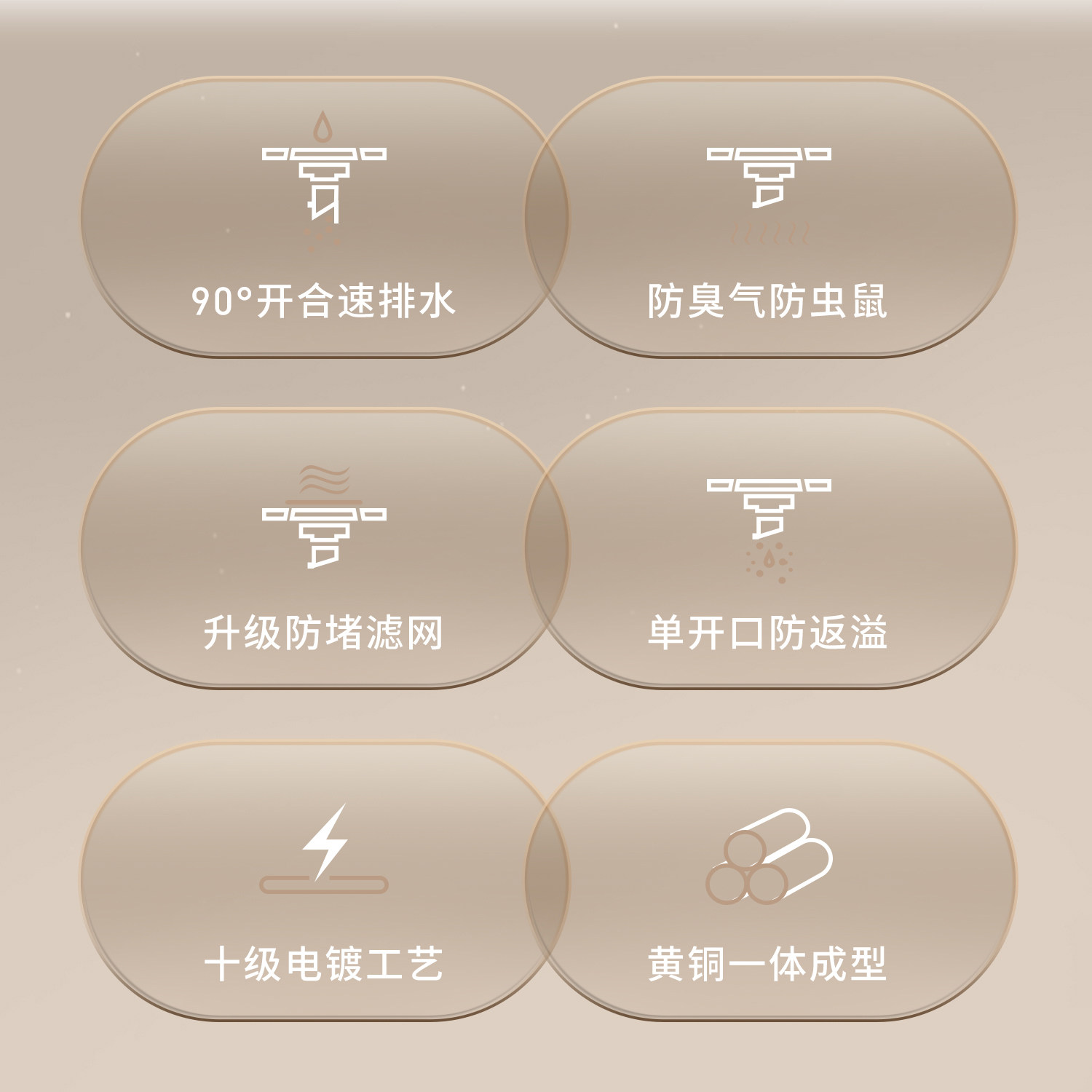 90°开合速排水

防臭气防虫鼠

升级防堵滤网

单开口防返溢

十级电镀工艺

黄铜一体成型