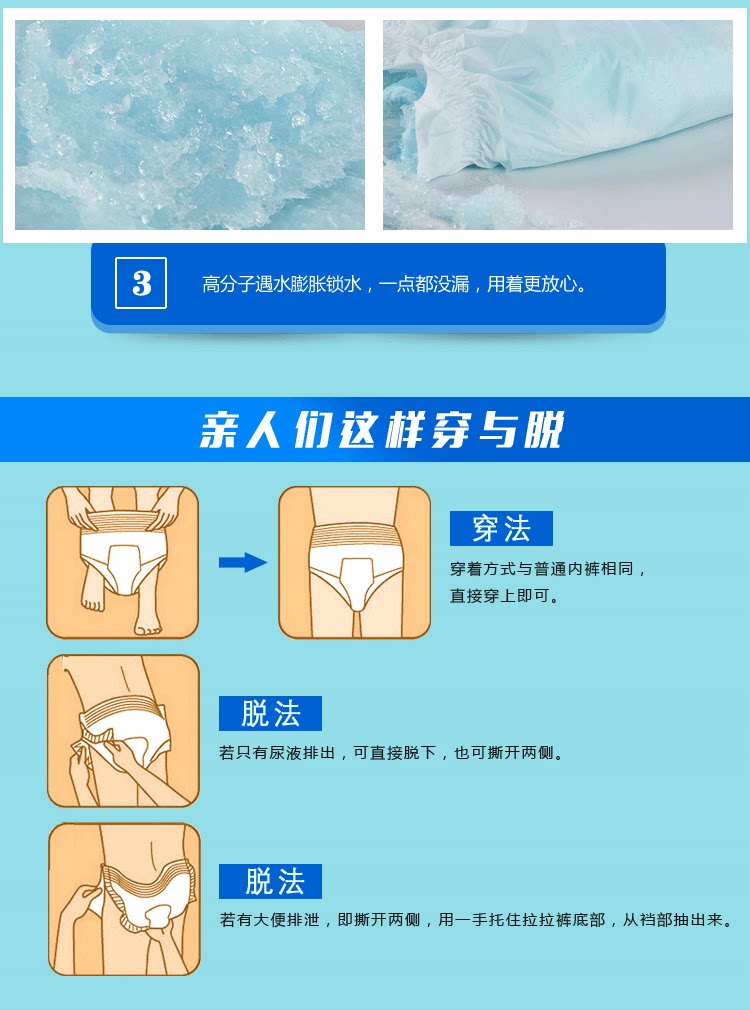 3 高分子遇水膨胀锁水，一点都没漏，用着更放心。

亲人们这样穿与脱

穿法

穿着方式与普通内裤相同，直接穿上即可。

脱法

若只有尿液排出，可直接脱下，也可撕开两侧。

脱法

若有大便排泄，即撕开两侧，用一手托住拉拉裤底部，从裆部抽出来。