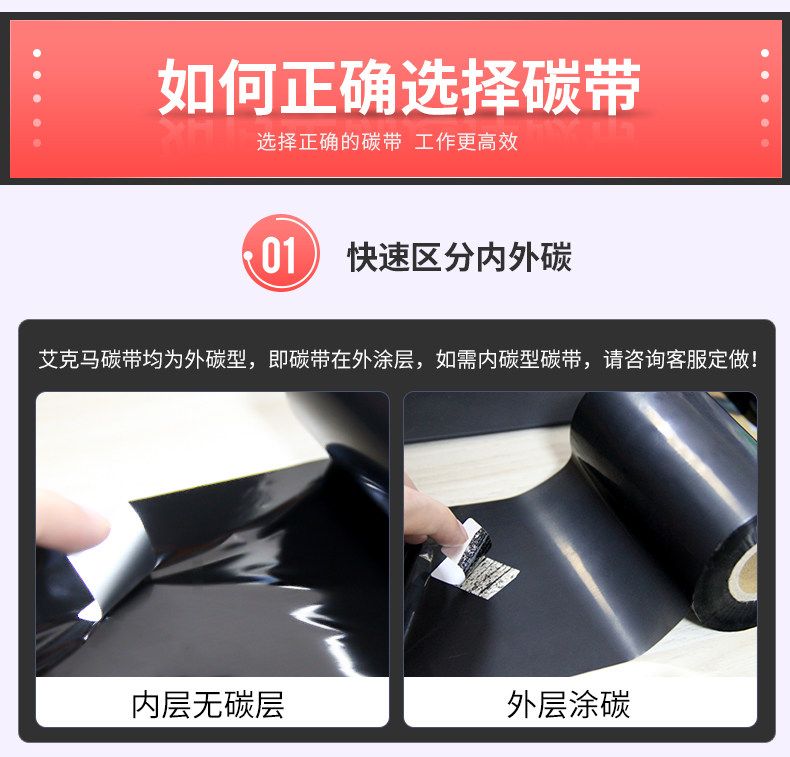 如何正确选择碳带

选择正确的碳带 工作更高效

01 快速区分内外碳

艾克马碳带均为外碳型，即碳带在外涂层，如需内碳型碳带，请咨询客服定做！

内层无碳层

外层涂碳