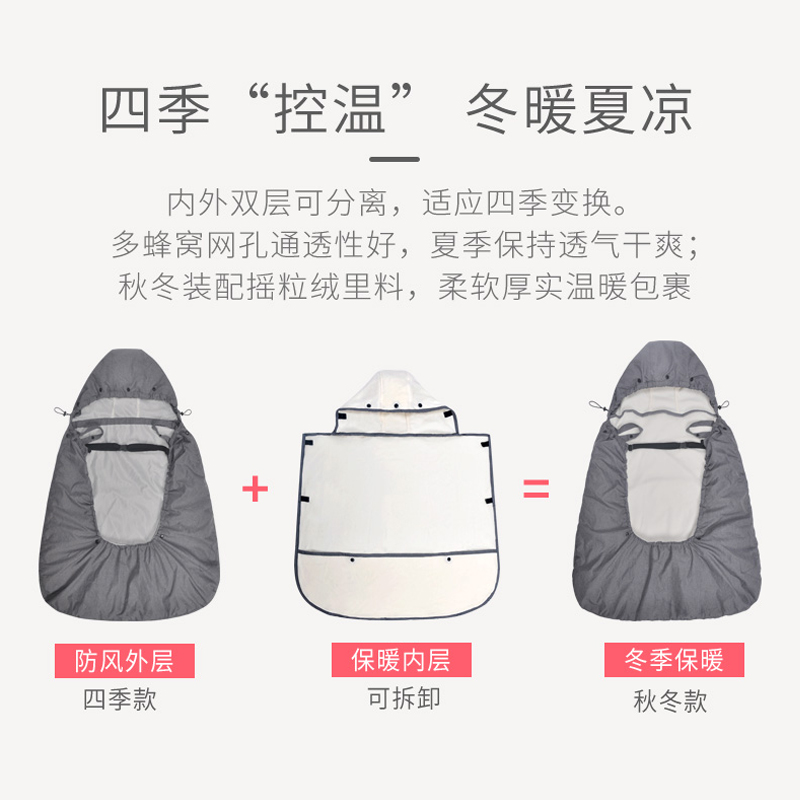 四季“控温” 冬暖夏凉

内外双层可分离，适应四季变换。
多蜂窝网孔通透性好，夏季保持透气干爽；
秋冬装配摇粒绒里料，柔软厚实温暖包裹

+

=

防风外层
四季款

保暖内层
可拆卸

冬季保暖
秋冬款