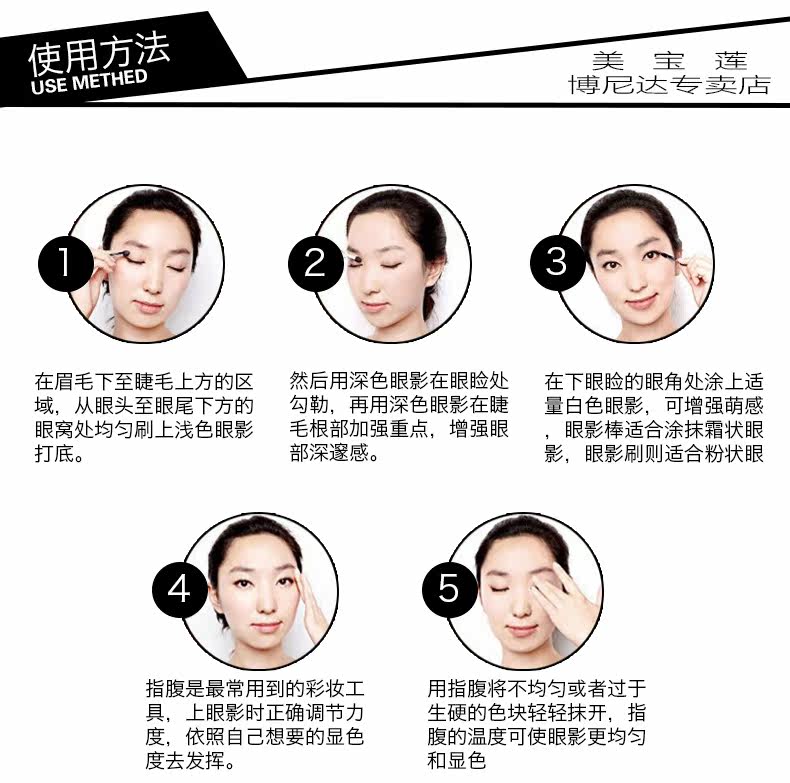 使用方法
USE METHED

美宝莲
博尼达专卖店

1
在眉毛下至睫毛上方的区域，从眼头至眼尾下方的眼窝处均匀刷上浅色眼影打底。

2
然后用深色眼影在眼睑处勾勒，再用深色眼影在睫毛根部加强重点，增强眼部深邃感。

3
在下眼睑的眼角处涂上适量白色眼影，可增强萌感，眼影棒适合涂抹霜状眼影，眼影刷则适合粉状眼

4
指腹是最常用到的彩妆工具，上眼影时正确调节力度，依照自己想要的显色度去发挥。

5
用指腹将不均匀或者过于生硬的色块轻轻抹开，指腹的温度可使眼影更均匀和显色