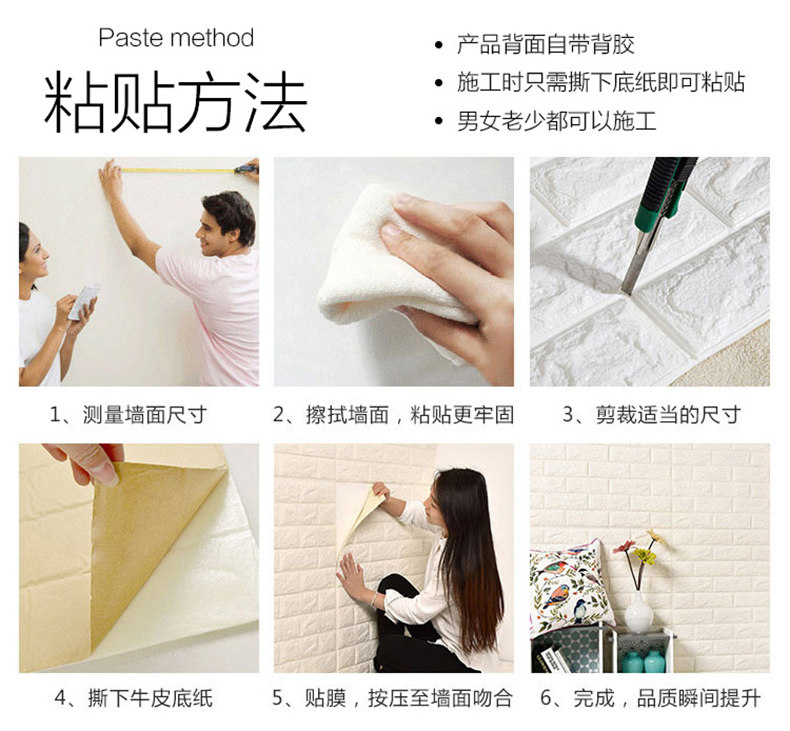 Paste method
粘贴方法

• 产品背面自带背胶
• 施工时只需撕下底纸即可粘贴
• 男女老少都可以施工

1、测量墙面尺寸

2、擦拭墙面，粘贴更牢固

3、剪裁适当的尺寸

4、撕下牛皮底纸

5、贴膜，按压至墙面吻合

6、完成，品质瞬间提升