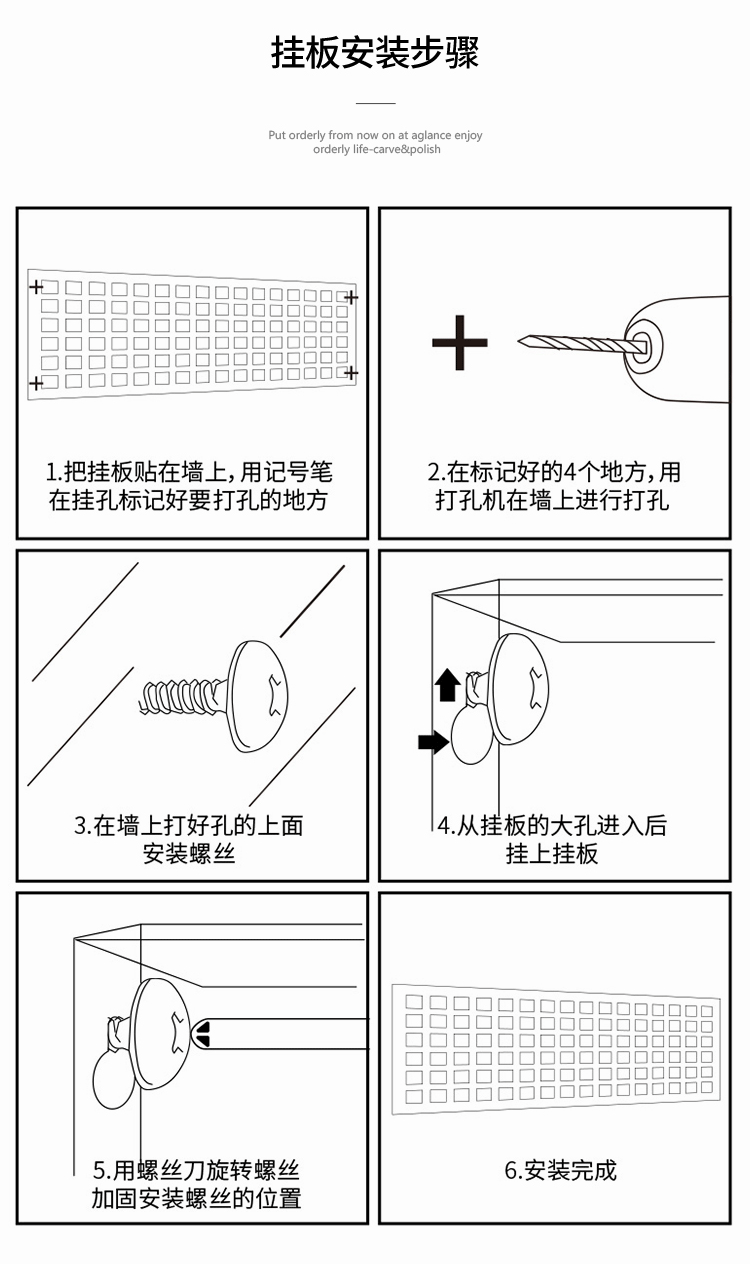 挂板安装步骤

Put orderly from now on at aglance enjoy orderly life-carve&polish

1.把挂板贴在墙上,用记号笔在挂孔标记好要打孔的地方

2.在标记好的4个地方,用打孔机在墙上进行打孔

3.在墙上打好孔的上面安装螺丝

4.从挂板的大孔进入后挂上挂板

5.用螺丝刀旋转螺丝加固安装螺丝的位置

6.安装完成