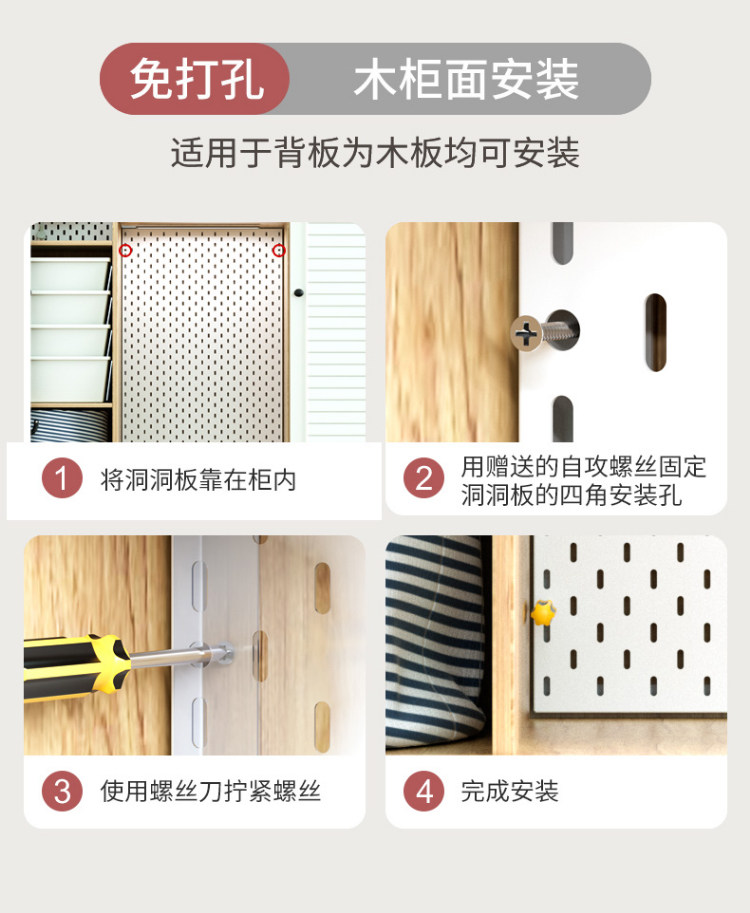 免打孔 木柜面安装

适用于背板为木板均可安装

1 将洞洞板靠在柜内

2 用赠送的自攻螺丝固定洞洞板的四角安装孔

3 使用螺丝刀拧紧螺丝

4 完成安装