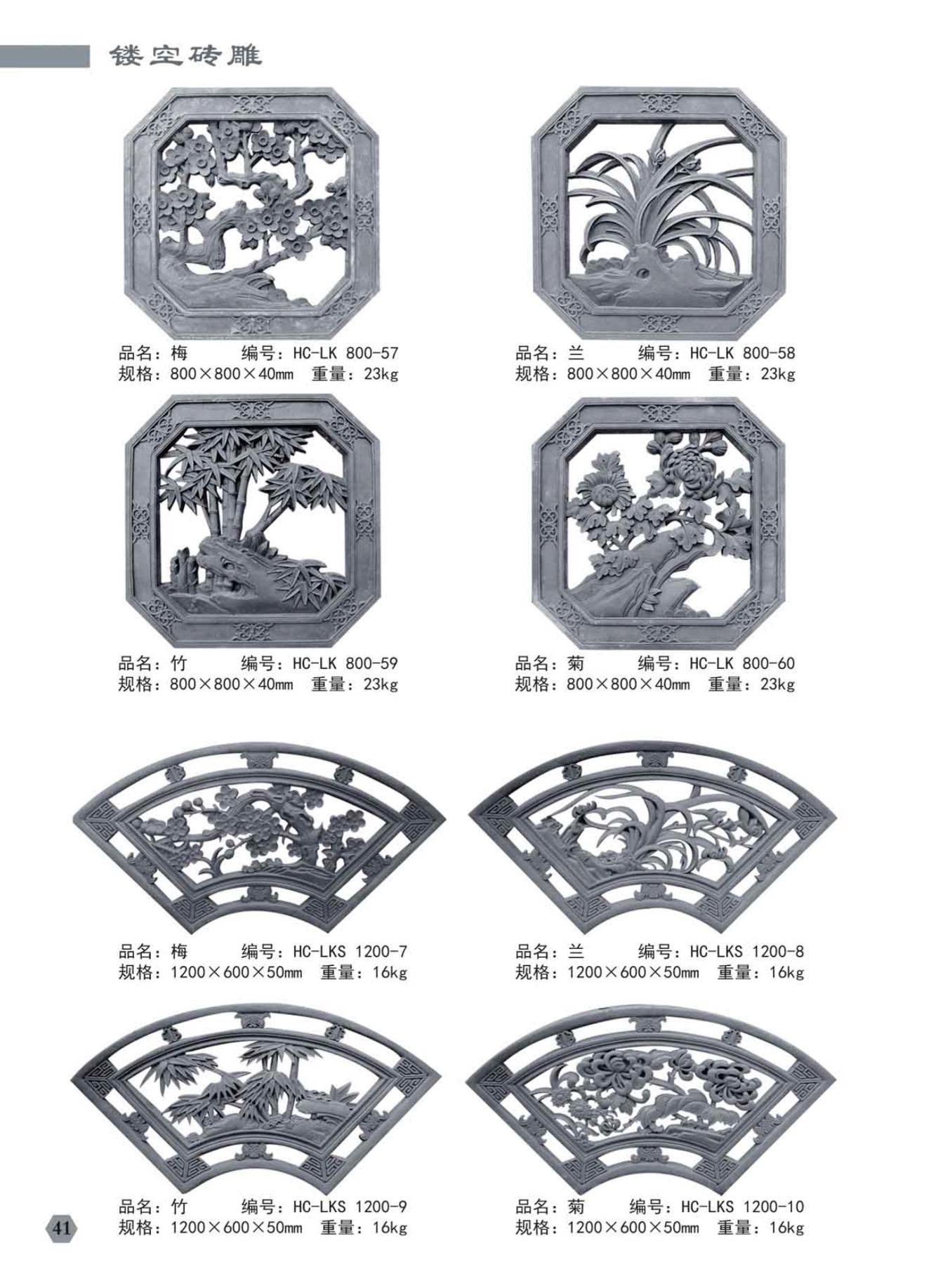 镂空砖雕

品名：梅 编号：HC-LK 800-57
规格：800×800×40mm 重量：23kg

品名：兰 编号：HC-LK 800-58
规格：800×800×40mm 重量：23kg

品名：竹 编号：HC-LK 800-59
规格：800×800×40mm 重量：23kg

品名：菊 编号：HC-LK 800-60
规格：800×800×40mm 重量：23kg

品名：梅 编号：HC-LKS 1200-7
规格：1200×600×50mm 重量：16kg

品名：兰 编号：HC-LKS 1200-8
规格：1200×600×50mm 重量：16kg

品名：竹 编号：HC-LKS 1200-9
规格：1200×600×50mm 重量：16kg

品名：菊 编号：HC-LKS 1200-10
规格：1200×600×50mm 重量：16kg

41