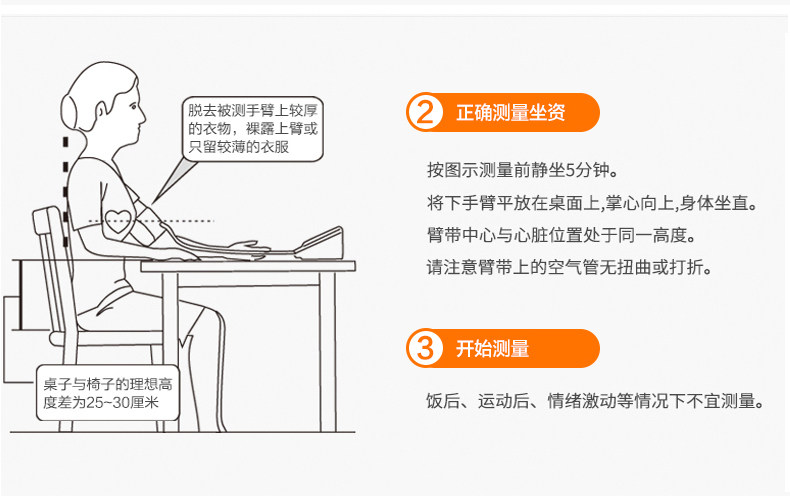 脱去被测手臂上较厚的衣物，裸露上臂或只留较薄的衣服

桌子与椅子的理想高度差为25~30厘米

2 正确测量坐资

按图示测量前静坐5分钟。

将下手臂平放在桌面上,掌心向上,身体坐直。

臂带中心与心脏位置处于同一高度。

请注意臂带上的空气管无扭曲或打折。

3 开始测量

饭后、运动后、情绪激动等情况下不宜测量。