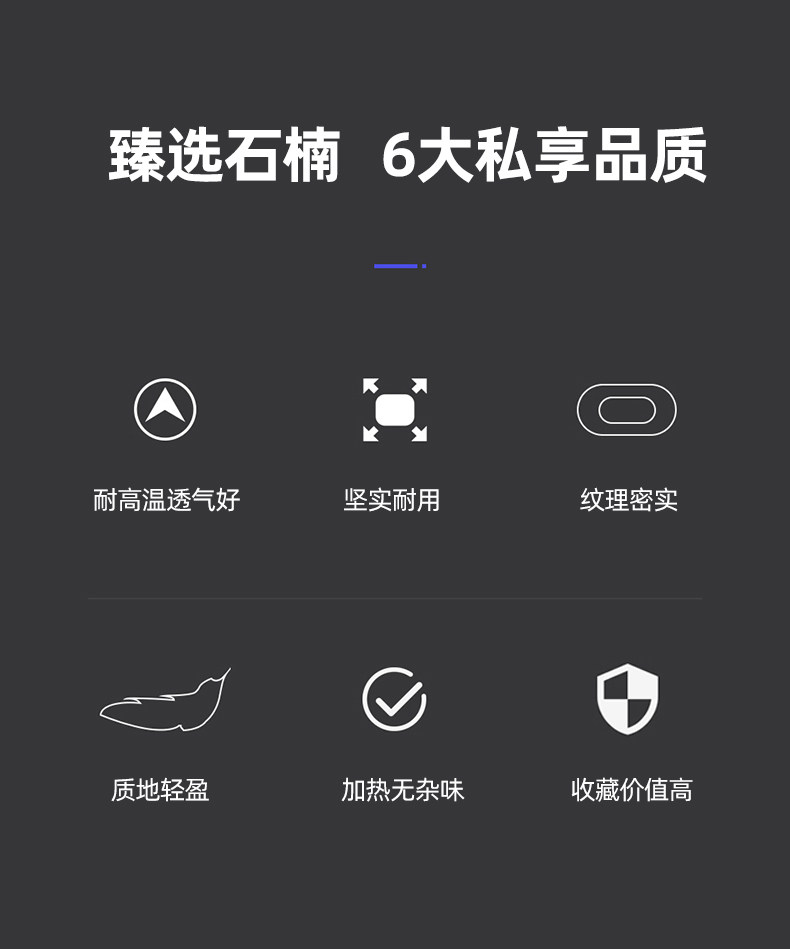 臻选石楠 6大私享品质

耐高温透气好

坚实耐用

纹理密实

质地轻盈

加热无杂味

收藏价值高