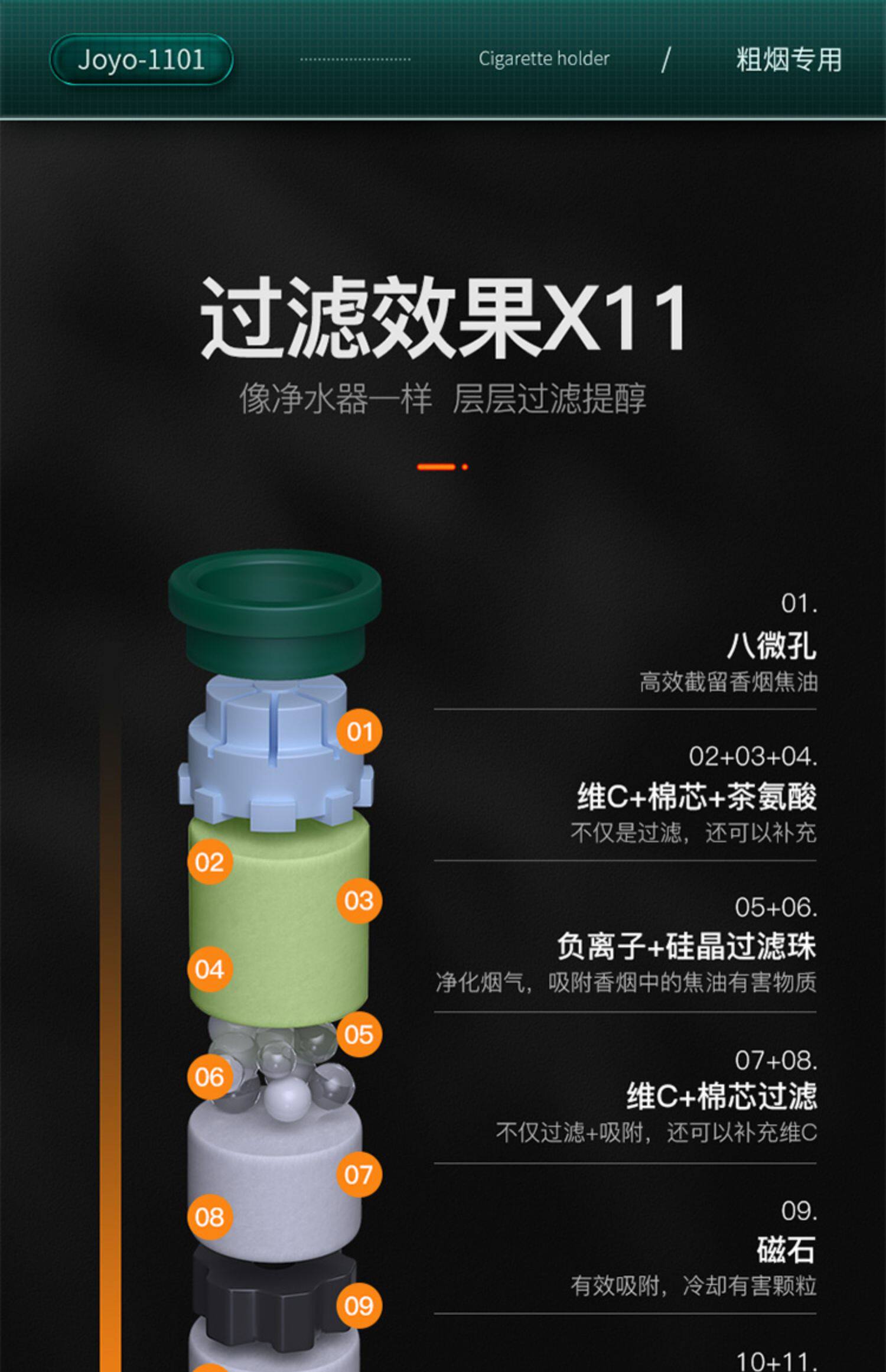 Joyo-1101

Cigarette holder / 粗烟专用

过滤效果X11

像净水器一样 层层过滤提醇

01
02
03
04
05
06
07
08
09

01.
八微孔
高效截留香烟焦油

02+03+04.
维C+棉芯+茶氨酸
不仅是过滤，还可以补充

05+06.
负离子+硅晶过滤珠
净化烟气，吸附香烟中的焦油有害物质

07+08.
维C+棉芯过滤
不仅过滤+吸附，还可以补充维C

09.
磁石
有效吸附，冷却有害颗粒

10+11.