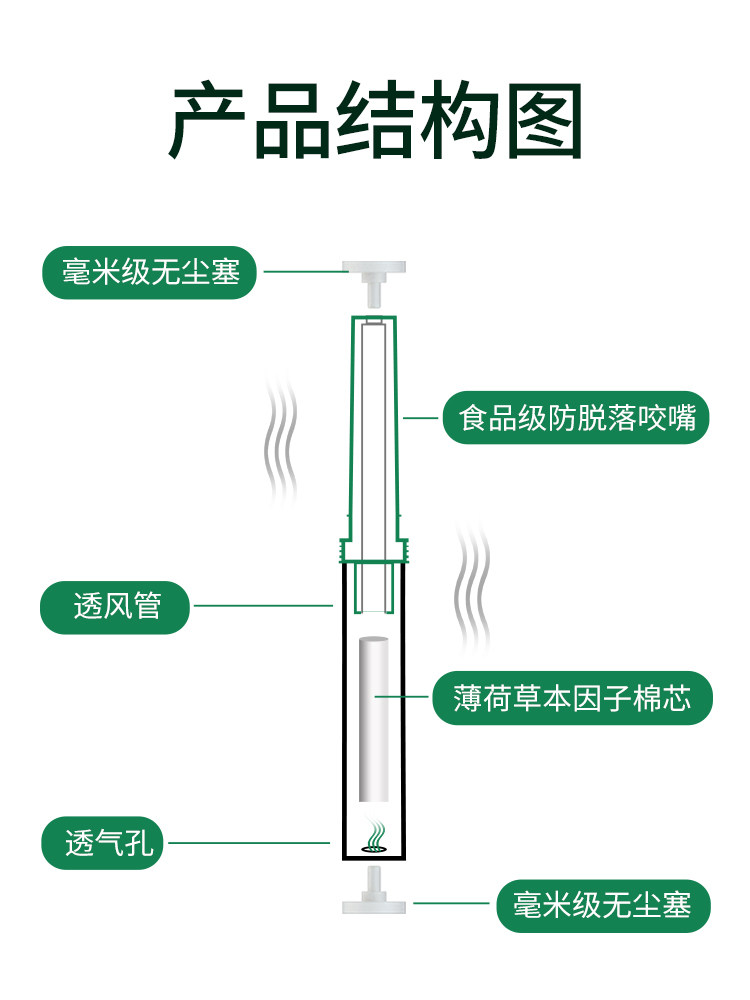 产品结构图

毫米级无尘塞

食品级防脱落咬嘴

透风管

薄荷草本因子棉芯

透气孔

毫米级无尘塞