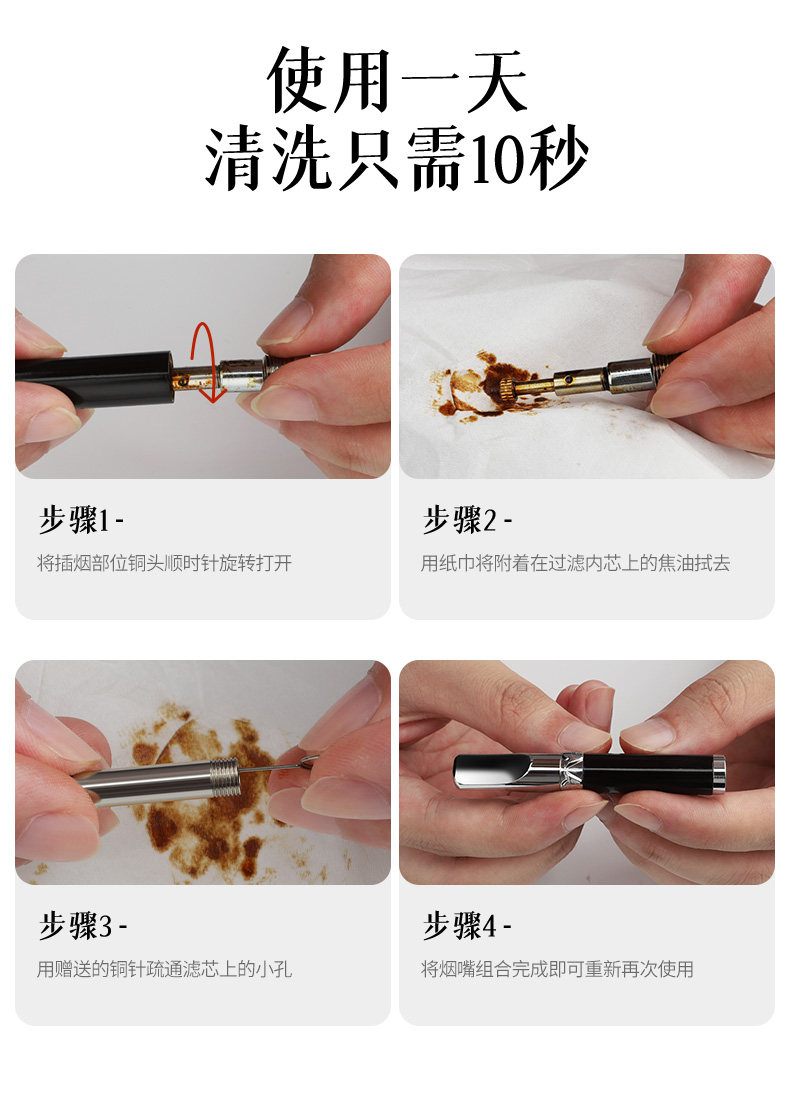 使用一天
清洗只需10秒

步骤1 -
将插烟部位铜头顺时针旋转打开

步骤2 -
用纸巾将附着在过滤内芯上的焦油拭去

步骤3 -
用赠送的铜针疏通滤芯上的小孔

步骤4 -
将烟嘴组合完成即可重新再次使用