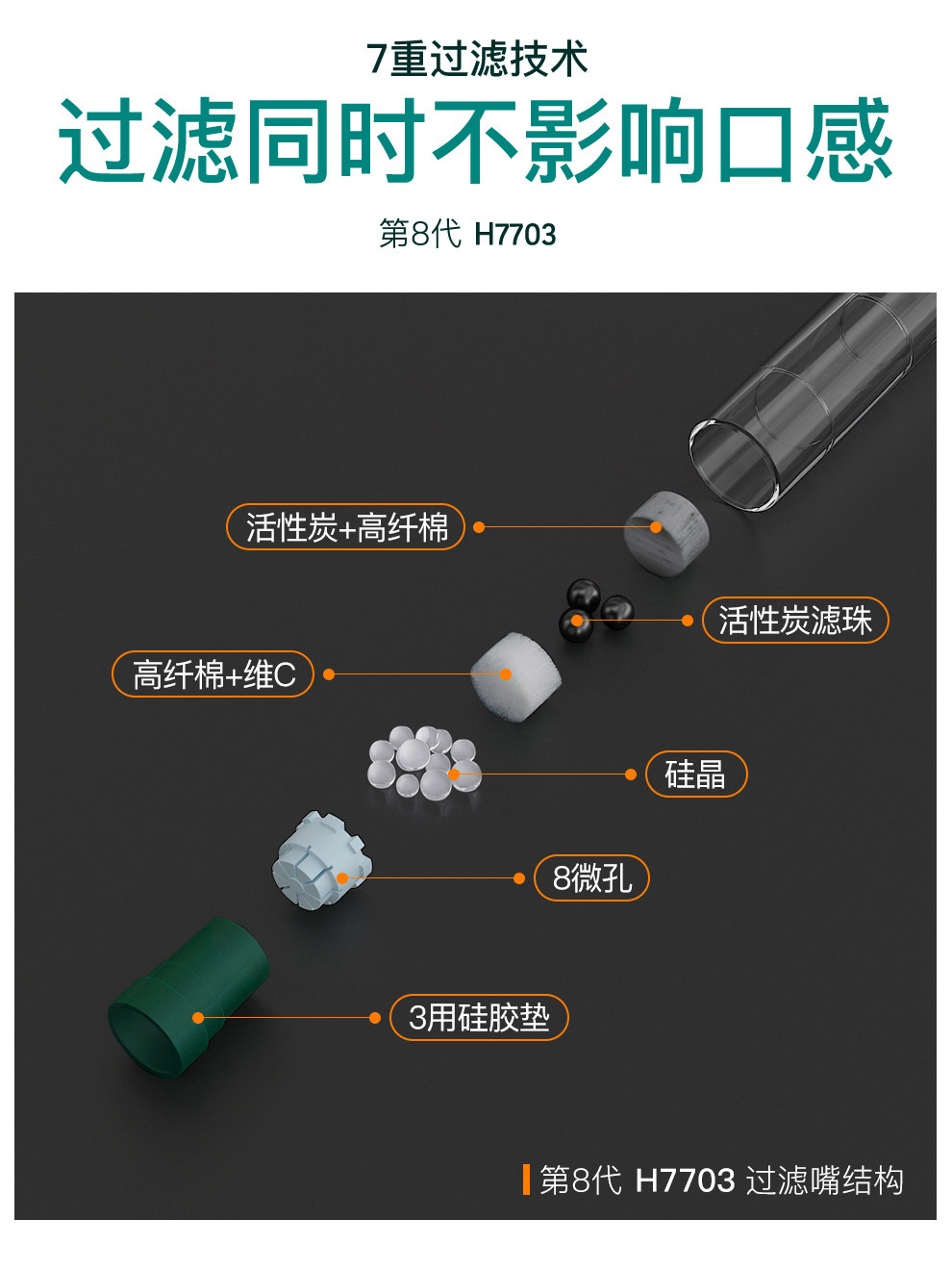 7重过滤技术
过滤同时不影响口感
第8代 H7703

活性炭+高纤棉
活性炭滤珠
高纤棉+维C
硅晶
8微孔
3用硅胶垫

第8代 H7703 过滤嘴结构