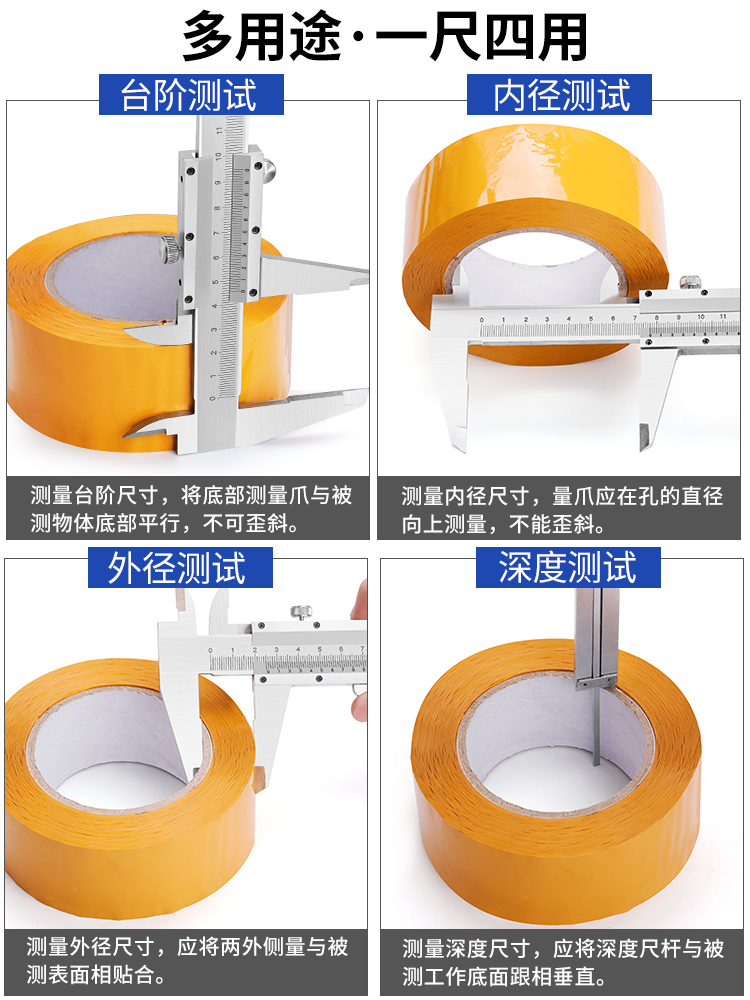 多用途·一尺四用

台阶测试

测量台阶尺寸，将底部测量爪与被测物体底部平行，不可歪斜。

内径测试

测量内径尺寸，量爪应在孔的直径向上测量，不能歪斜。

外径测试

测量外径尺寸，应将两外侧量与被测表面相贴合。

深度测试

测量深度尺寸，应将深度尺杆与被测工作底面跟相垂直。