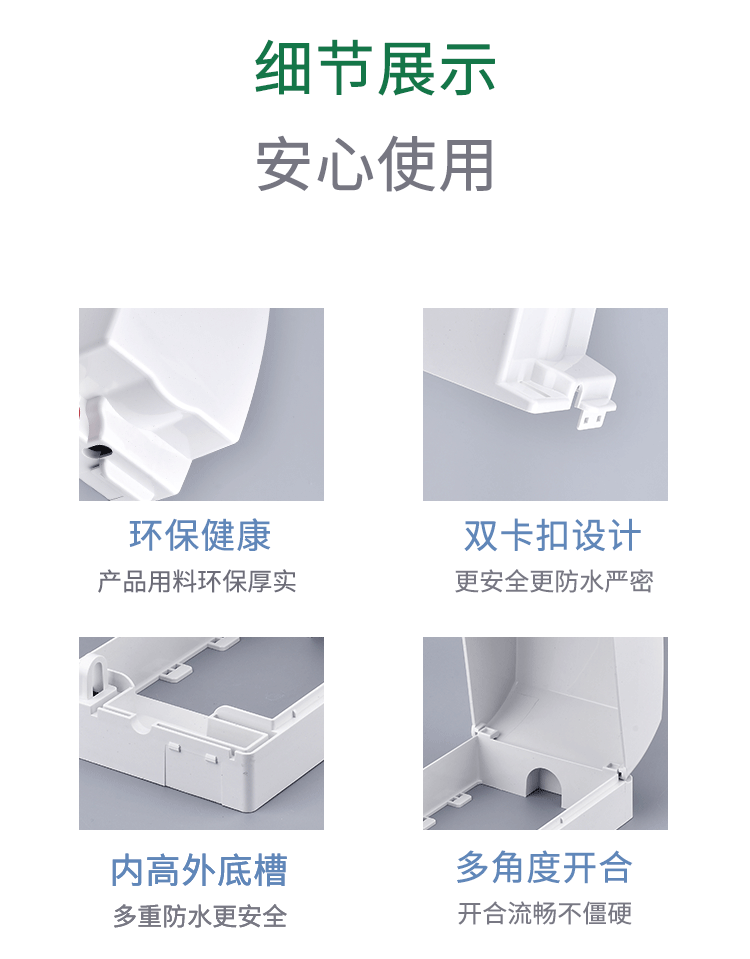 细节展示
安心使用

环保健康
产品用料环保厚实

双卡扣设计
更安全更防水严密

内高外底槽
多重防水更安全

多角度开合
开合流畅不僵硬