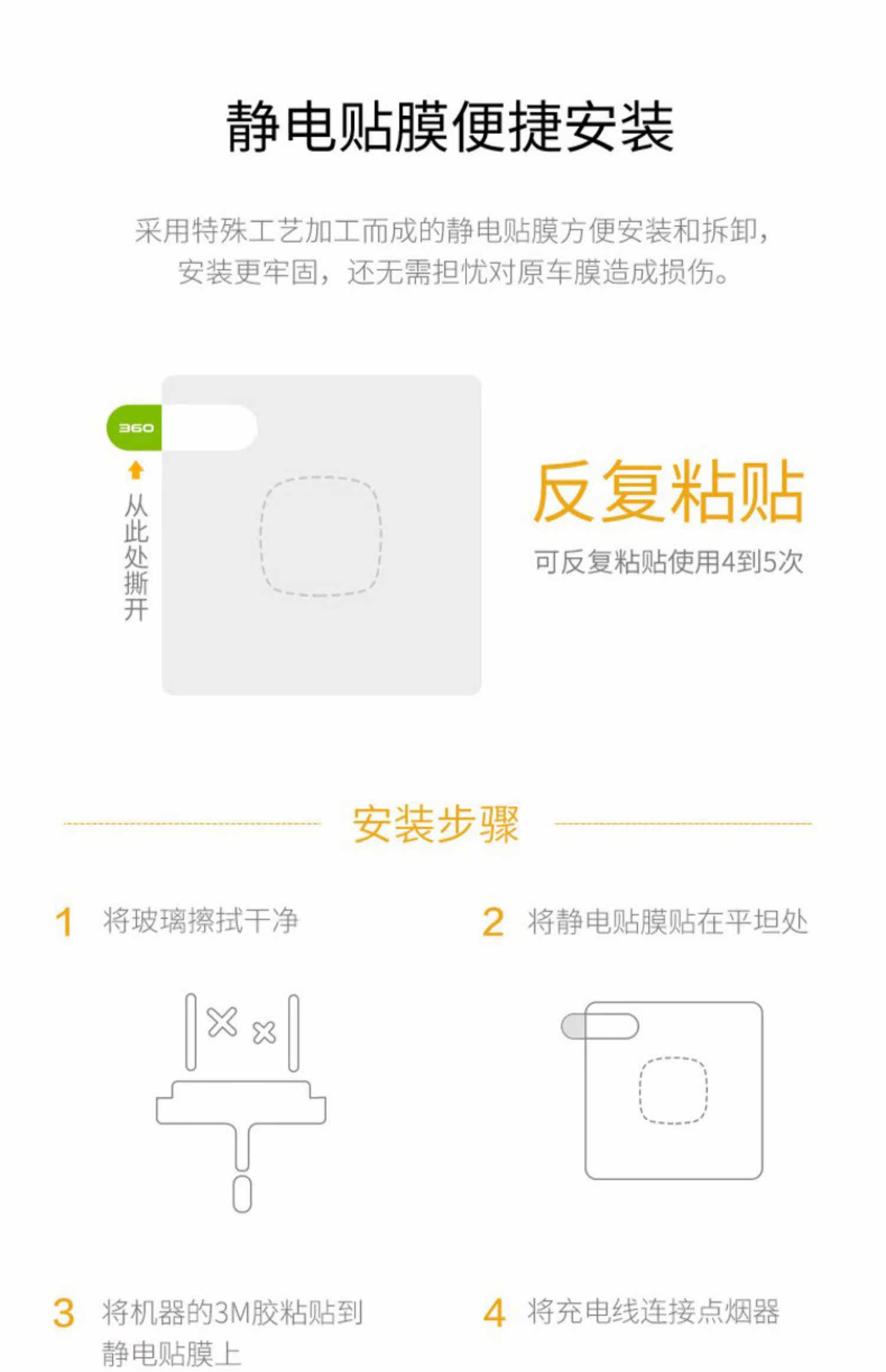 静电贴膜便捷安装

采用特殊工艺加工而成的静电贴膜方便安装和拆卸，安装更牢固，还无需担忧对原车膜造成损伤。

360

从此处撕开

反复粘贴

可反复粘贴使用4到5次

安装步骤

1 将玻璃擦拭干净

2 将静电贴膜贴在平坦处

3 将机器的3M胶粘贴到静电贴膜上

4 将充电线连接点烟器