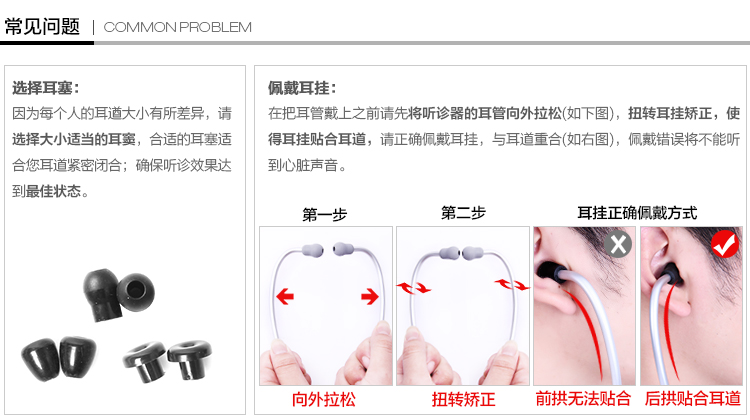 常见问题 | COMMON PROBLEM

选择耳塞：

因为每个人的耳道大小有所差异，请选择大小适当的耳窦，合适的耳塞适合您耳道紧密闭合；确保听诊效果达到最佳状态。

佩戴耳挂：

在把耳管戴上之前请先将听诊器的耳管向外拉松(如下图)，扭转耳挂矫正，使得耳挂贴合耳道，请正确佩戴耳挂，与耳道重合(如右图)，佩戴错误将不能听到心脏声音。

第一步

第二步

耳挂正确佩戴方式

向外拉松

扭转矫正

前拱无法贴合

后拱贴合耳道