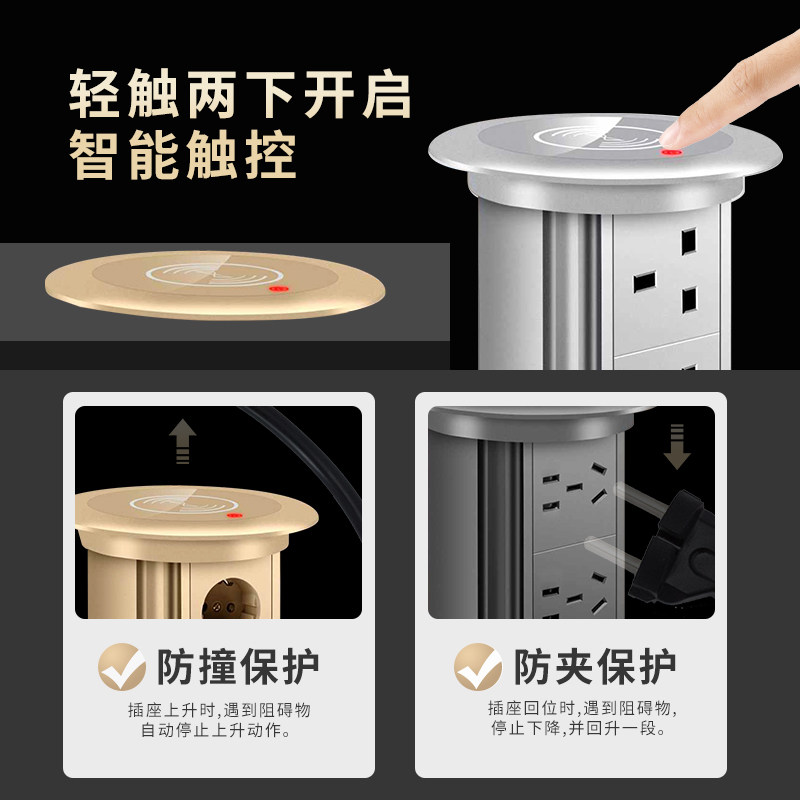 轻触两下开启
智能触控

防撞保护
插座上升时,遇到阻碍物
自动停止上升动作。

防夹保护
插座回位时,遇到阻碍物,
停止下降,并回升一段。