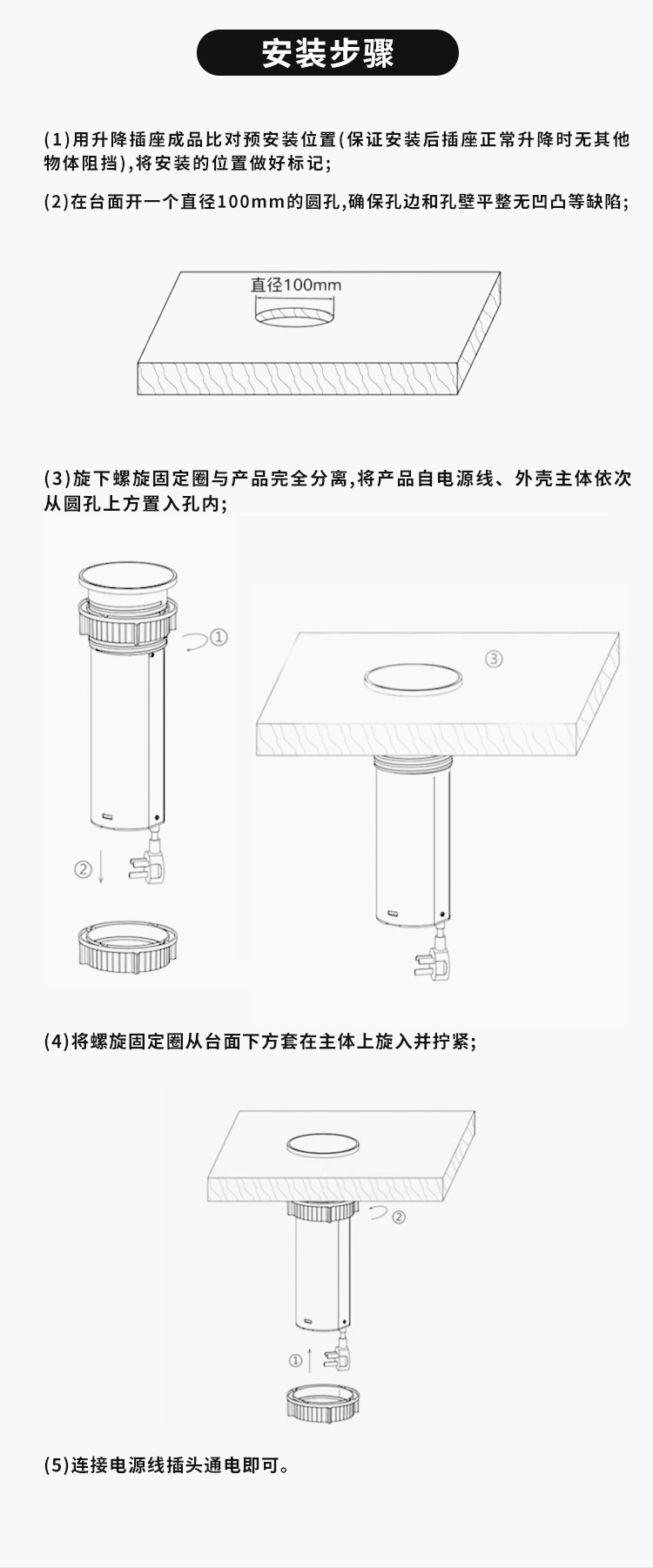 安装步骤

(1)用升降插座成品比对预安装位置(保证安装后插座正常升降时无其他物体阻挡),将安装的位置做好标记;

(2)在台面开一个直径100mm的圆孔,确保孔边和孔壁平整无凹凸等缺陷;

直径100mm

(3)旋下螺旋固定圈与产品完全分离,将产品自电源线、外壳主体依次从圆孔上方置入孔内;

①
②
③

(4)将螺旋固定圈从台面下方套在主体上旋入并拧紧;

②
①

(5)连接电源线插头通电即可。