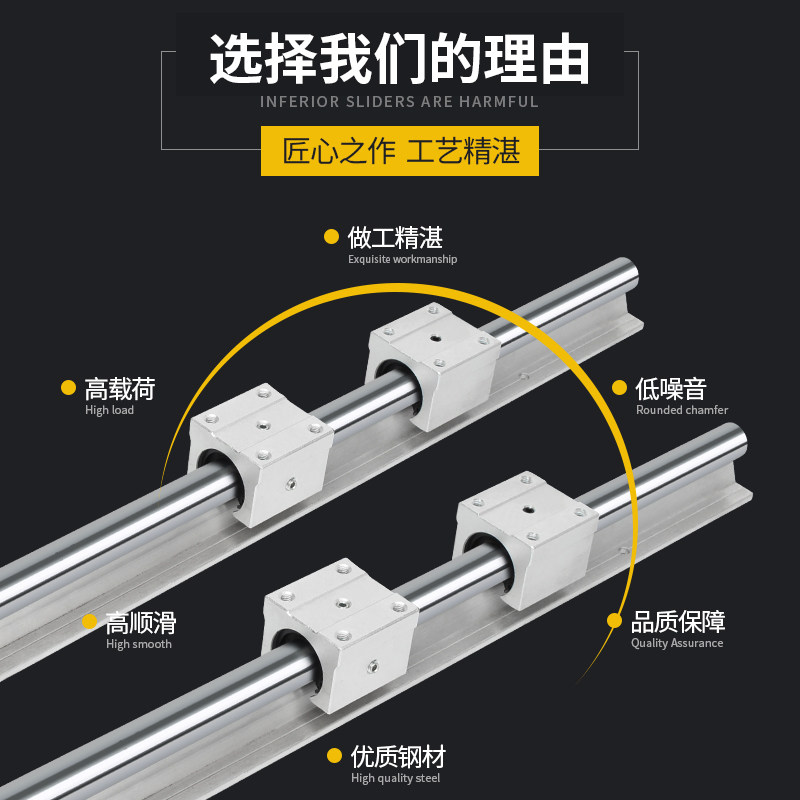 选择我们的理由
INFERIOR SLIDERS ARE HARMFUL
匠心之作 工艺精湛

做工精湛
Exquisite workmanship

高载荷
High load

低噪音
Rounded chamfer

高顺滑
High smooth

品质保障
Quality Assurance

优质钢材
High quality steel