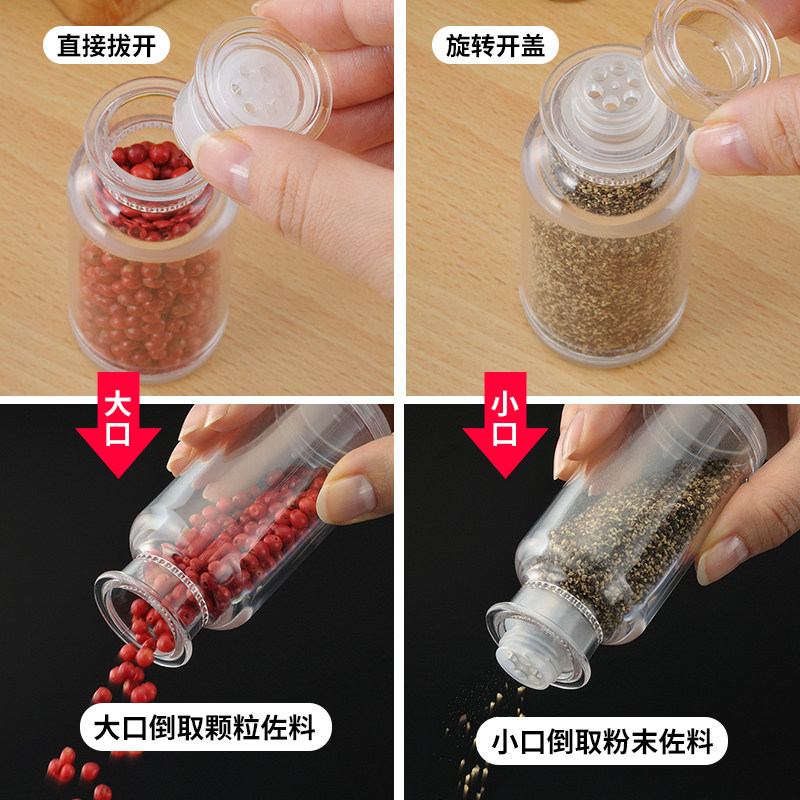 直接拔开

旋转开盖

大口

小口

大口倒取颗粒佐料

小口倒取粉末佐料