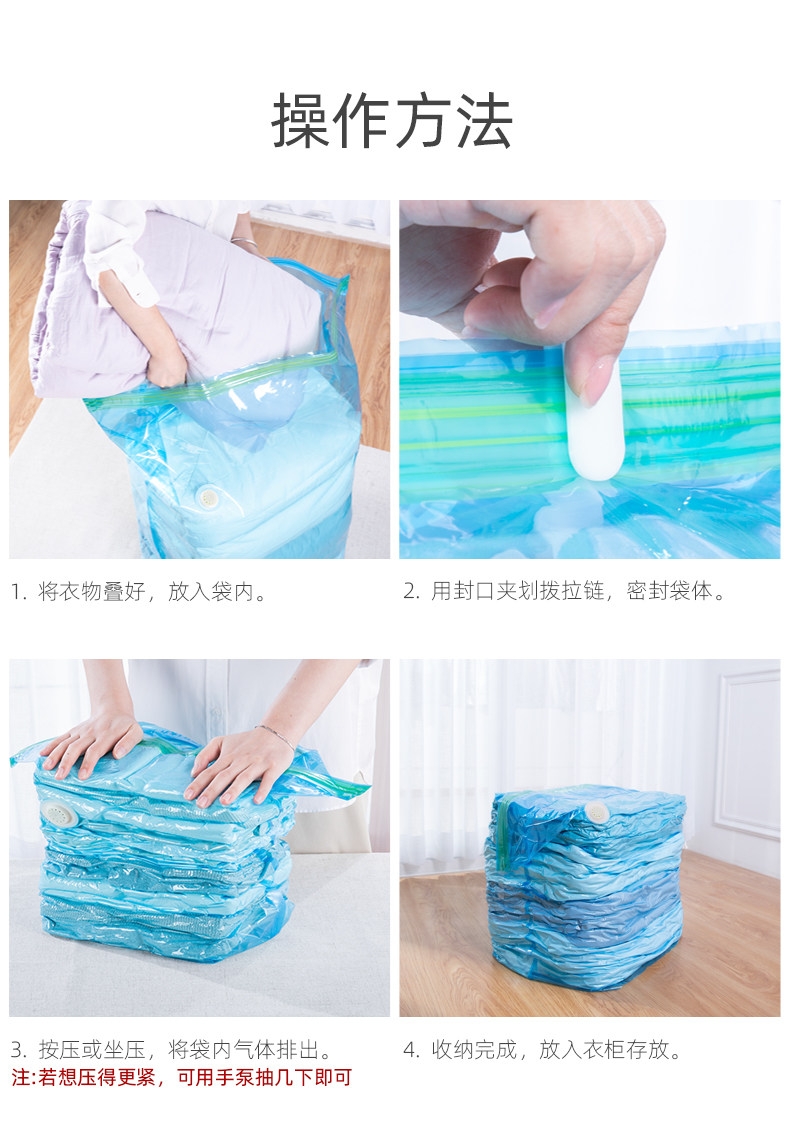 操作方法

1. 将衣物叠好，放入袋内。

2. 用封口夹划拨拉链，密封袋体。

3. 按压或坐压，将袋内气体排出。
注:若想压得更紧，可用手泵抽几下即可

4. 收纳完成，放入衣柜存放。