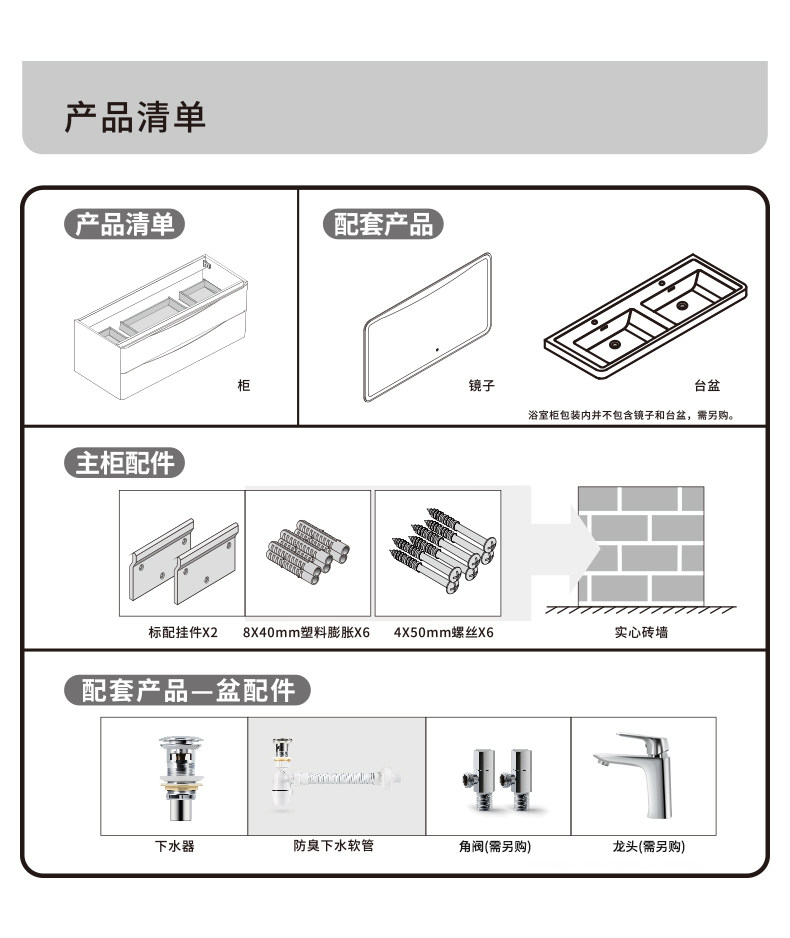 产品清单

产品清单

柜

配套产品

镜子

台盆

浴室柜包装内并不包含镜子和台盆，需另购。

主柜配件

标配挂件X2

8X40mm塑料膨胀X6

4X50mm螺丝X6

实心砖墙

配套产品—盆配件

下水器

防臭下水软管

角阀(需另购)

龙头(需另购)