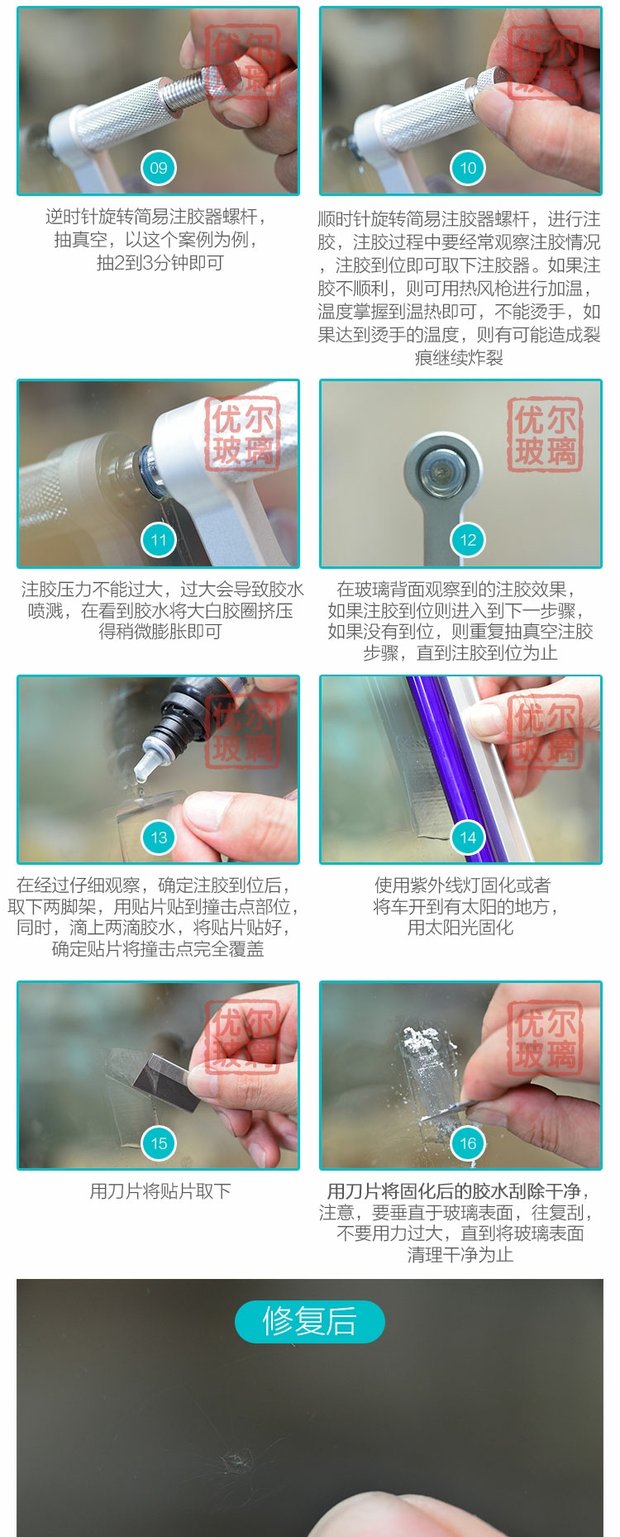 优尔玻璃

09

逆时针旋转简易注胶器螺杆，抽真空，以这个案例为例，抽2到3分钟即可

优尔玻璃

10

顺时针旋转简易注胶器螺杆，进行注胶，注胶过程中要经常观察注胶情况，注胶到位即可取下注胶器。如果注胶不顺利，则可用热风枪进行加温，温度掌握到温热即可，不能烫手，如果达到烫手的温度，则有可能造成裂痕继续炸裂

优尔玻璃

11

注胶压力不能过大，过大会导致胶水喷溅，在看到胶水将大白胶圈挤压得稍微膨胀即可

优尔玻璃

12

在玻璃背面观察到的注胶效果，如果注胶到位则进入到下一步骤，如果没有到位，则重复抽真空注胶步骤，直到注胶到位为止

优尔玻璃

13

在经过仔细观察，确定注胶到位后，取下两脚架，用贴片贴到撞击点部位，同时，滴上两滴胶水，将贴片贴好，确定贴片将撞击点完全覆盖

优尔玻璃

14

使用紫外线灯固化或者将车开到有太阳的地方，用太阳光固化

优尔玻璃

15

用刀片将贴片取下

优尔玻璃

16

用刀片将固化后的胶水刮除干净，注意，要垂直于玻璃表面，往复刮，不要用力过大，直到将玻璃表面清理干净为止

修复后