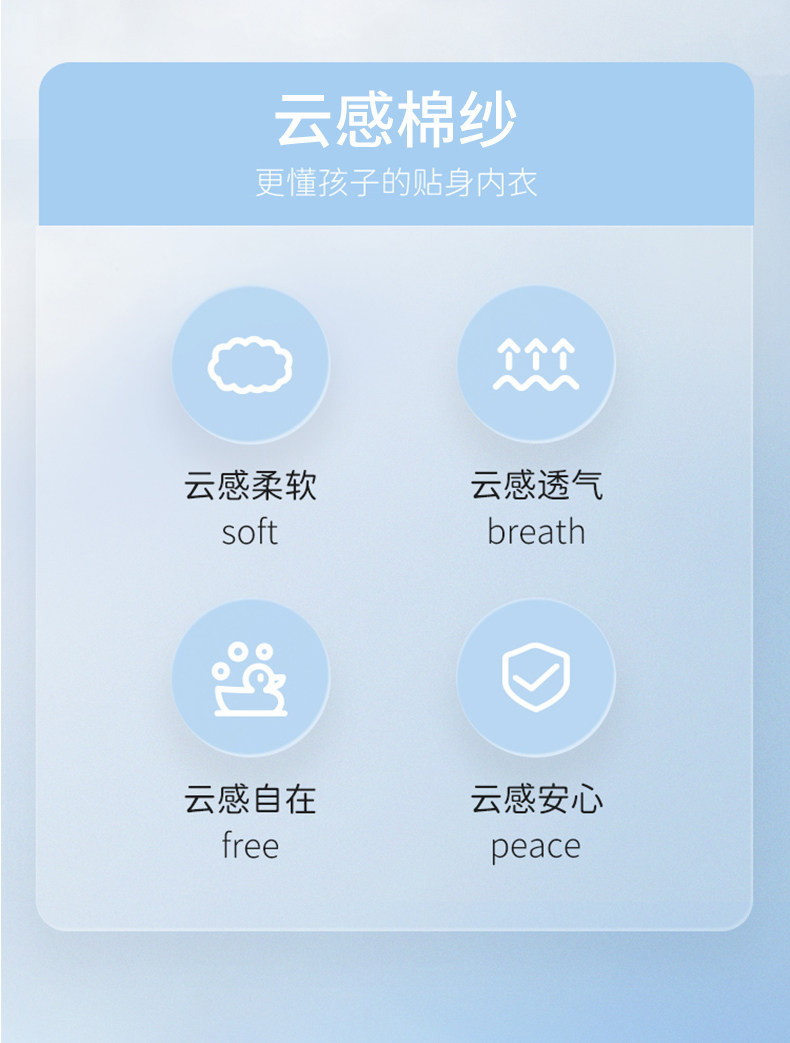 云感棉纱
更懂孩子的贴身内衣

云感柔软
soft

云感透气
breath

云感自在
free

云感安心
peace